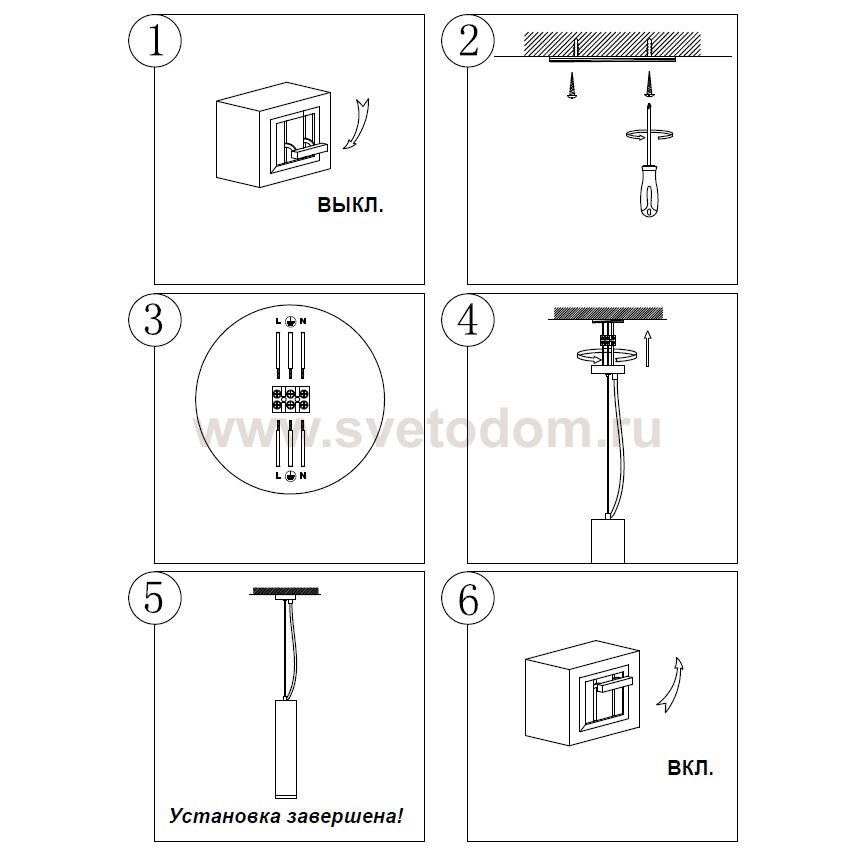 1

ВЫКЛ.

2

3

L N

L N

www.svetodom.ru

4

5

Установка завершена!

6

ВКЛ.