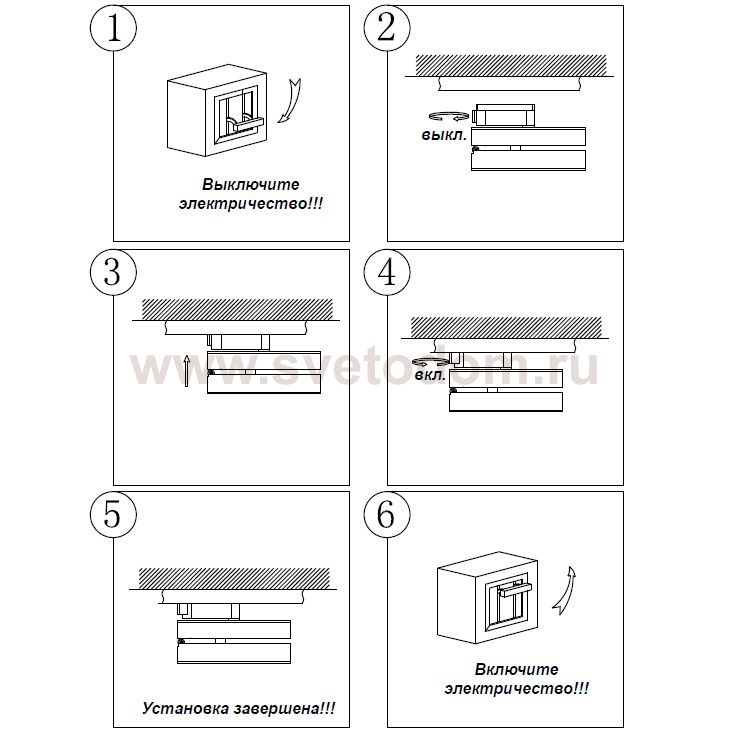 1

Выключите электричество!!!

2

выкл.

3

www.svetodom.ru

4

вкл.

5

Установка завершена!!!

6

Включите электричество!!!