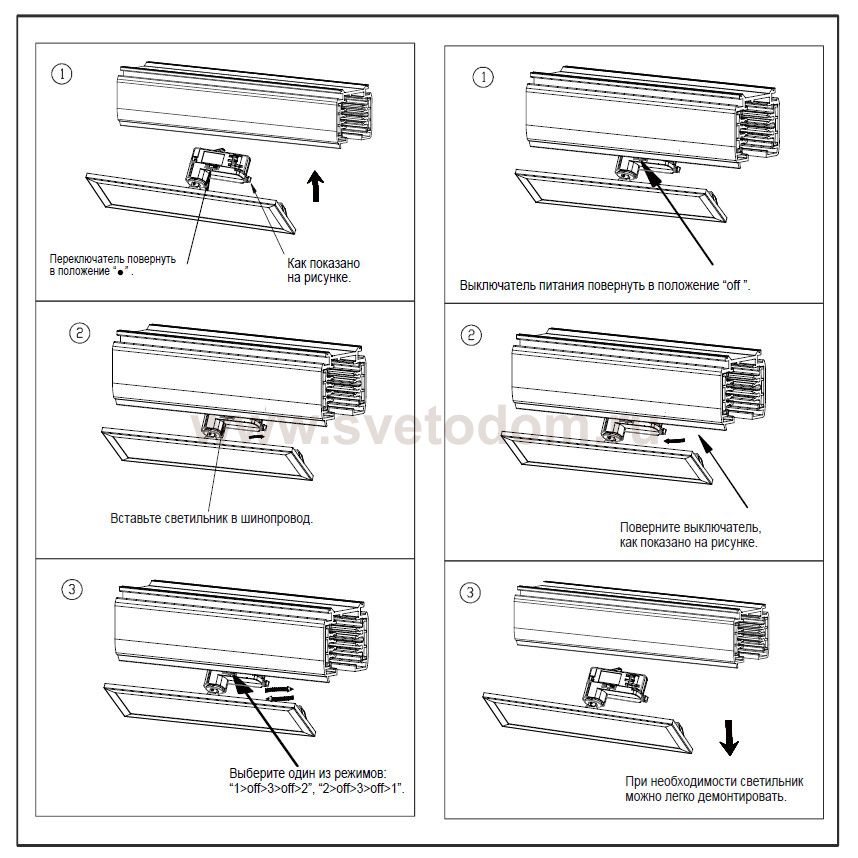 ①

Переключатель повернуть в положение "●".

Как показано на рисунке.

②

Вставьте светильник в шинопровод.

③

Выберите один из режимов: "1>off>3>off>2", "2>off>3>off>1".

①

Выключатель питания повернуть в положение "off ".

②

Поверните выключатель, как показано на рисунке.

③

При необходимости светильник можно легко демонтировать.

www.svetodom.ru