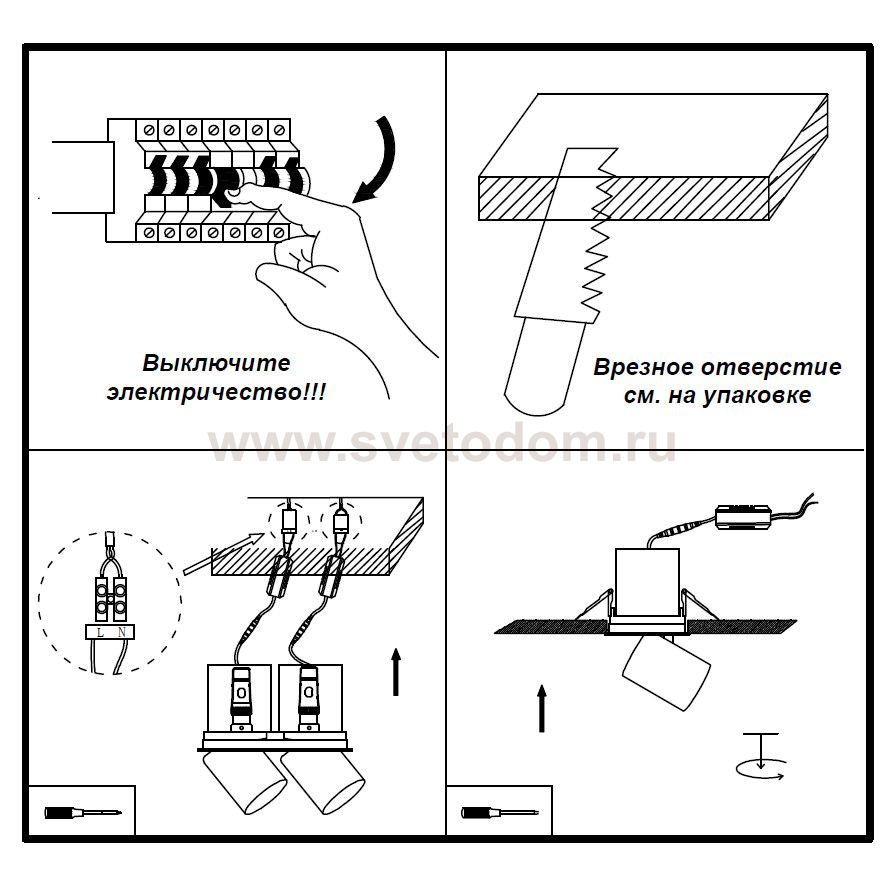 Выключите электричество!!!

Врезное отверстие см. на упаковке

www.svetodom.ru

L N