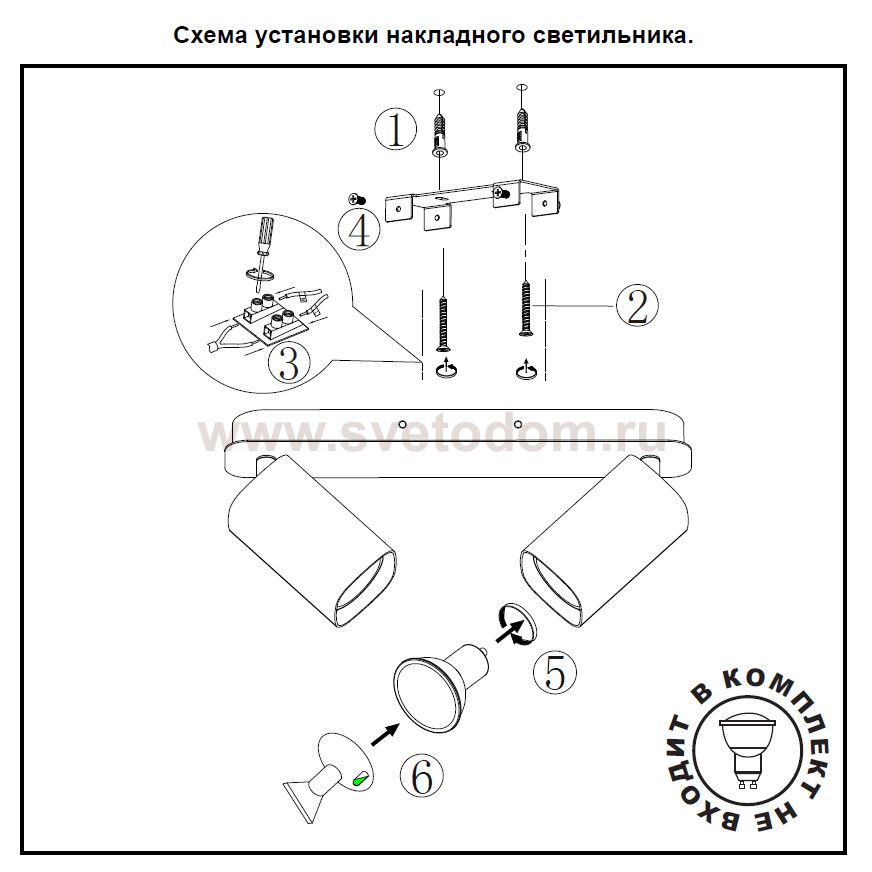 Схема установки накладного светильника.

1

4

2

3

www.svetodom.ru

5

6

НЕ ВХОДИТ В КОМПЛЕКТ