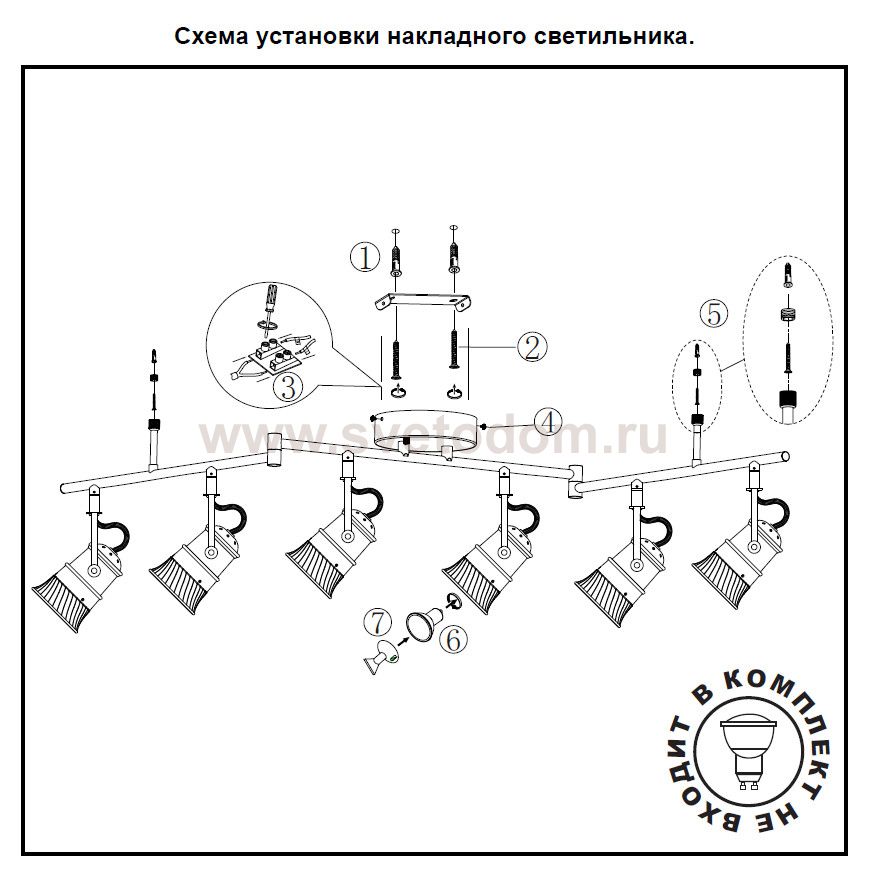 Схема установки накладного светильника.

1
2
3
4
5
6
7

www.svetodom.ru

НЕ ВХОДИТ В КОМПЛЕКТ