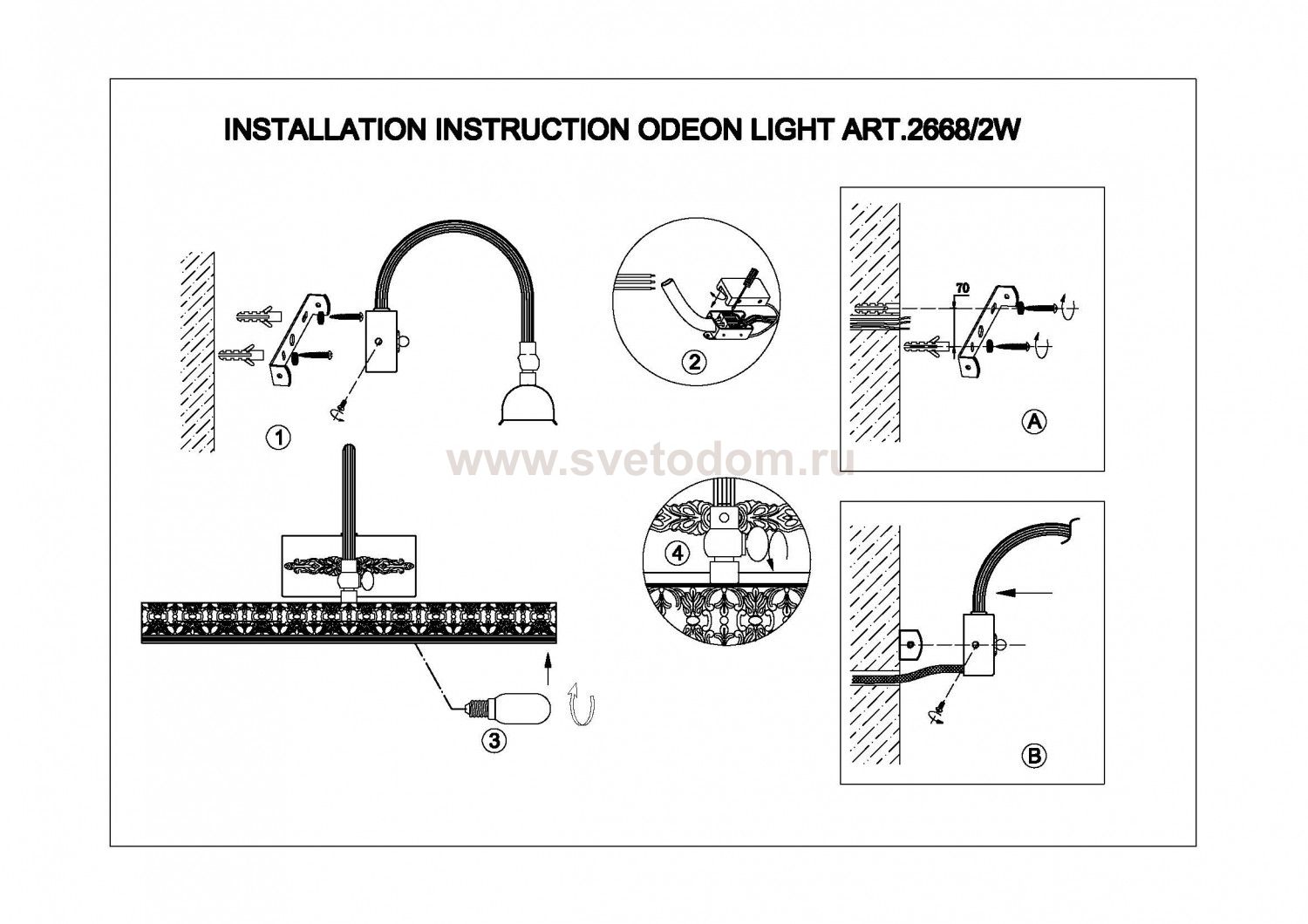 INSTALLATION INSTRUCTION ODEON LIGHT ART.2668/2W

1

2

70

A

www.svetodom.ru

4

3

B