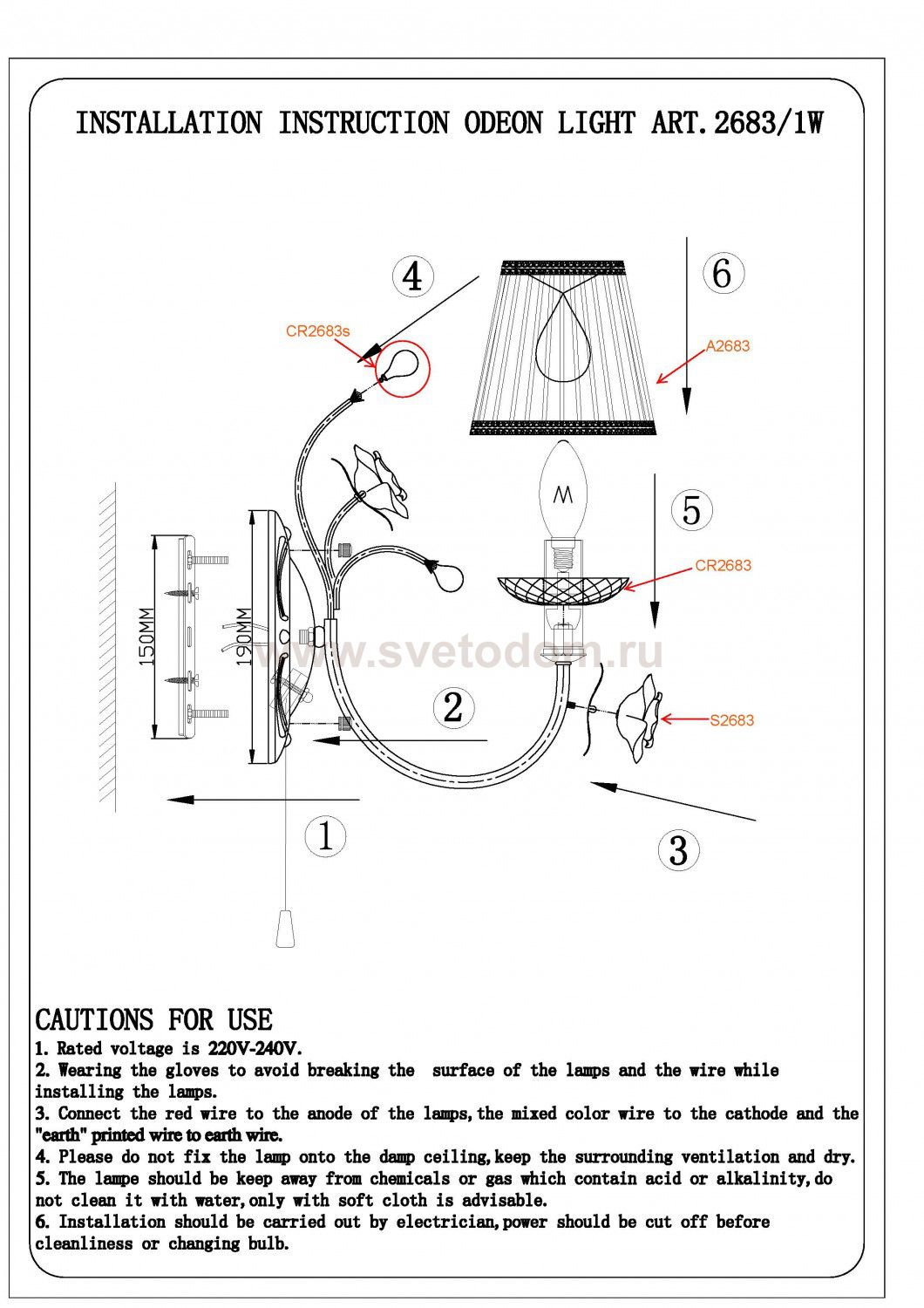 INSTALLATION INSTRUCTION ODEON LIGHT ART.2683/1W

4

6

CR2683s

A2683

5

CR2683

150MM

190MM

www.svetodom.ru

2

S2683

1

3

CAUTIONS FOR USE
1. Rated voltage is 220V-240V.
2. Wearing the gloves to avoid breaking the surface of the lamps and the wire while installing the lamps.
3. Connect the red wire to the anode of the lamps,the mixed color wire to the cathode and the "earth" printed wire to earth wire.
4. Please do not fix the lamp onto the damp ceiling,keep the surrounding ventilation and dry.
5. The lampe should be keep away from chemicals or gas which contain acid or alkalinity,do not clean it with water,only with soft cloth is advisable.
6. Installation should be carried out by electrician,power should be cut off before cleanliness or changing bulb.