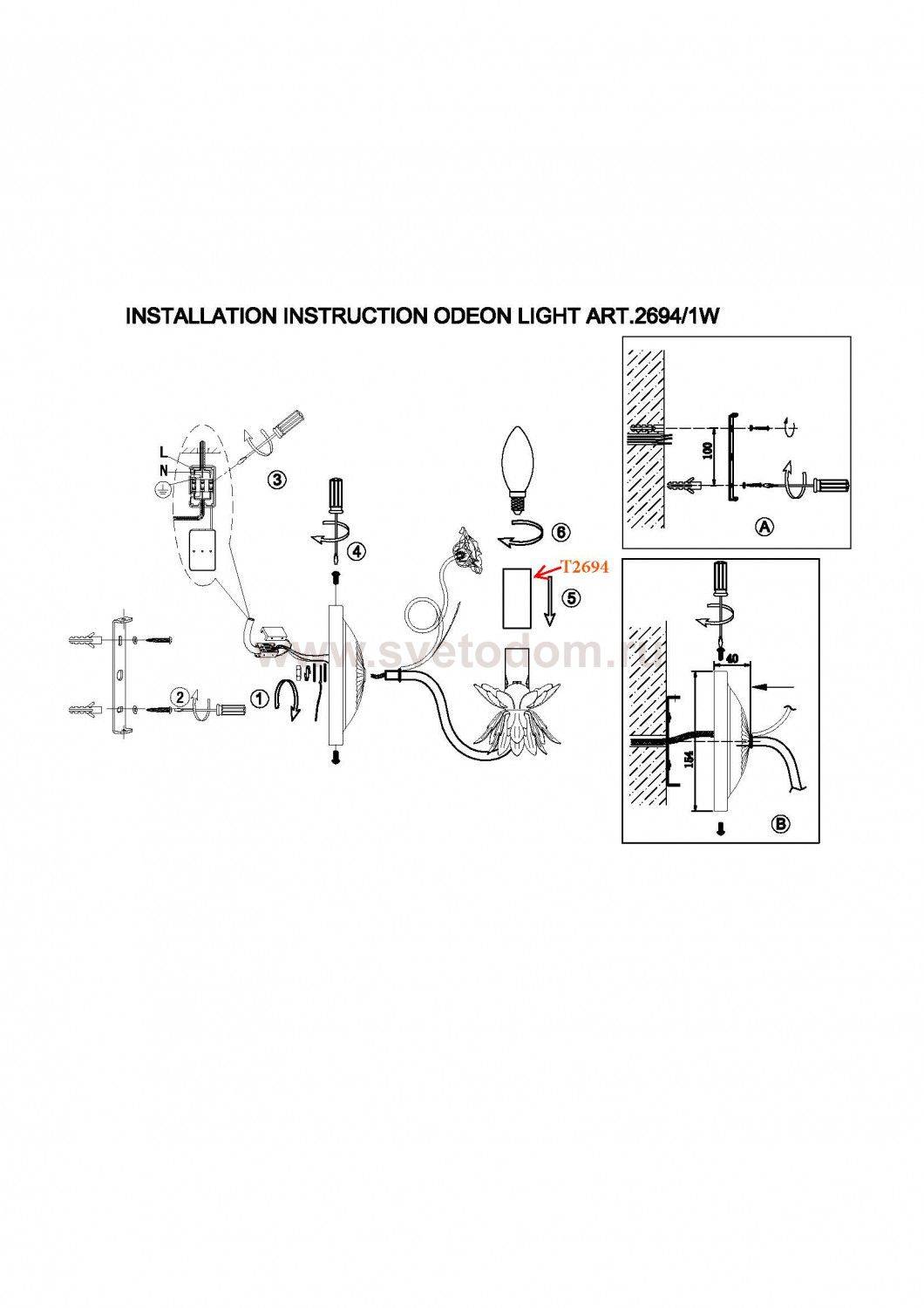 INSTALLATION INSTRUCTION ODEON LIGHT ART.2694/1W

L
N
3
4
6
T2694
5
2
1
www.svetodom.ru

100
A

40
154
B