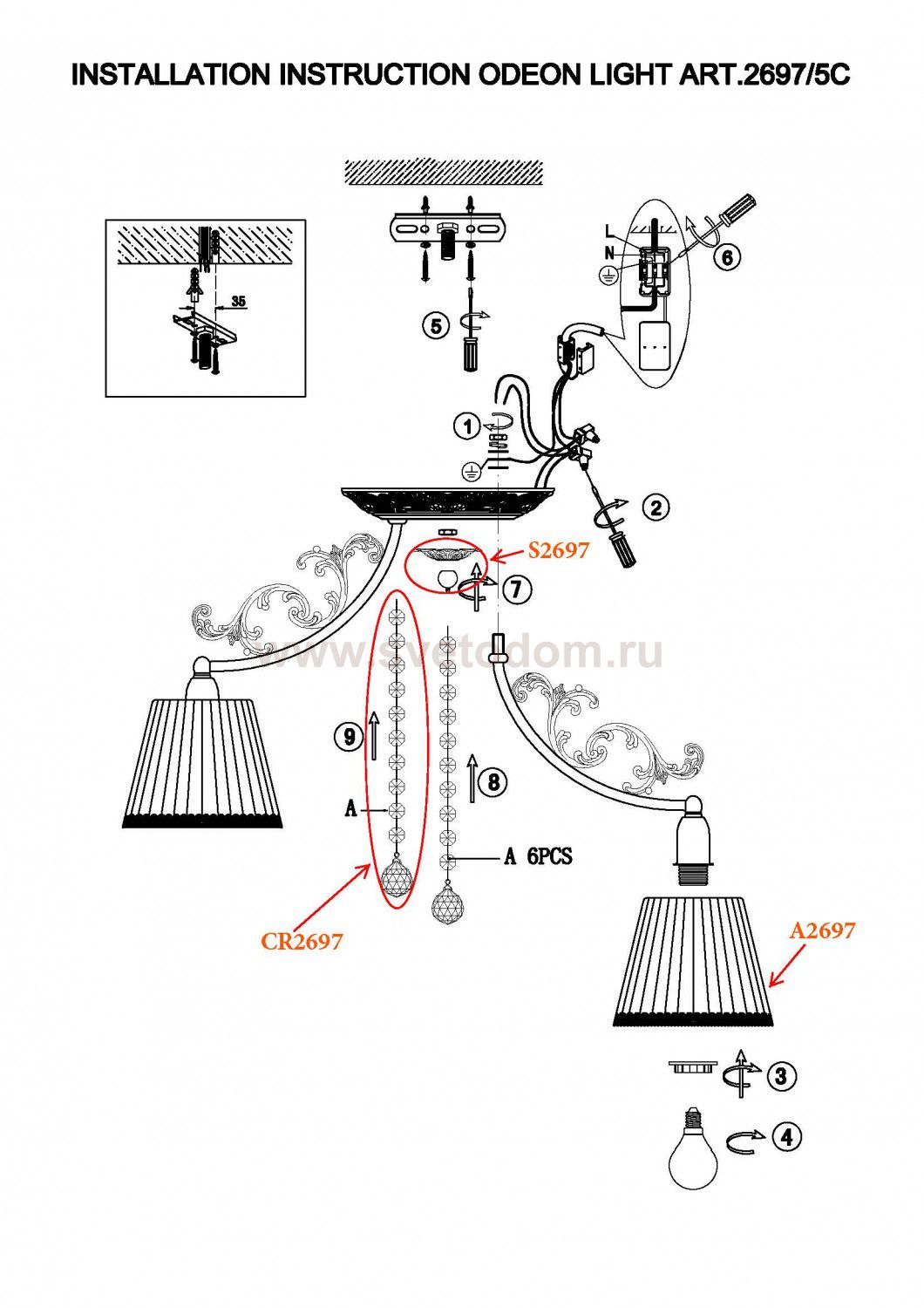 INSTALLATION INSTRUCTION ODEON LIGHT ART.2697/5C

35

5

L
N

6

1

2

S2697

7

www.svetodom.ru

9

8

A

A 6PCS

CR2697

A2697

3

4