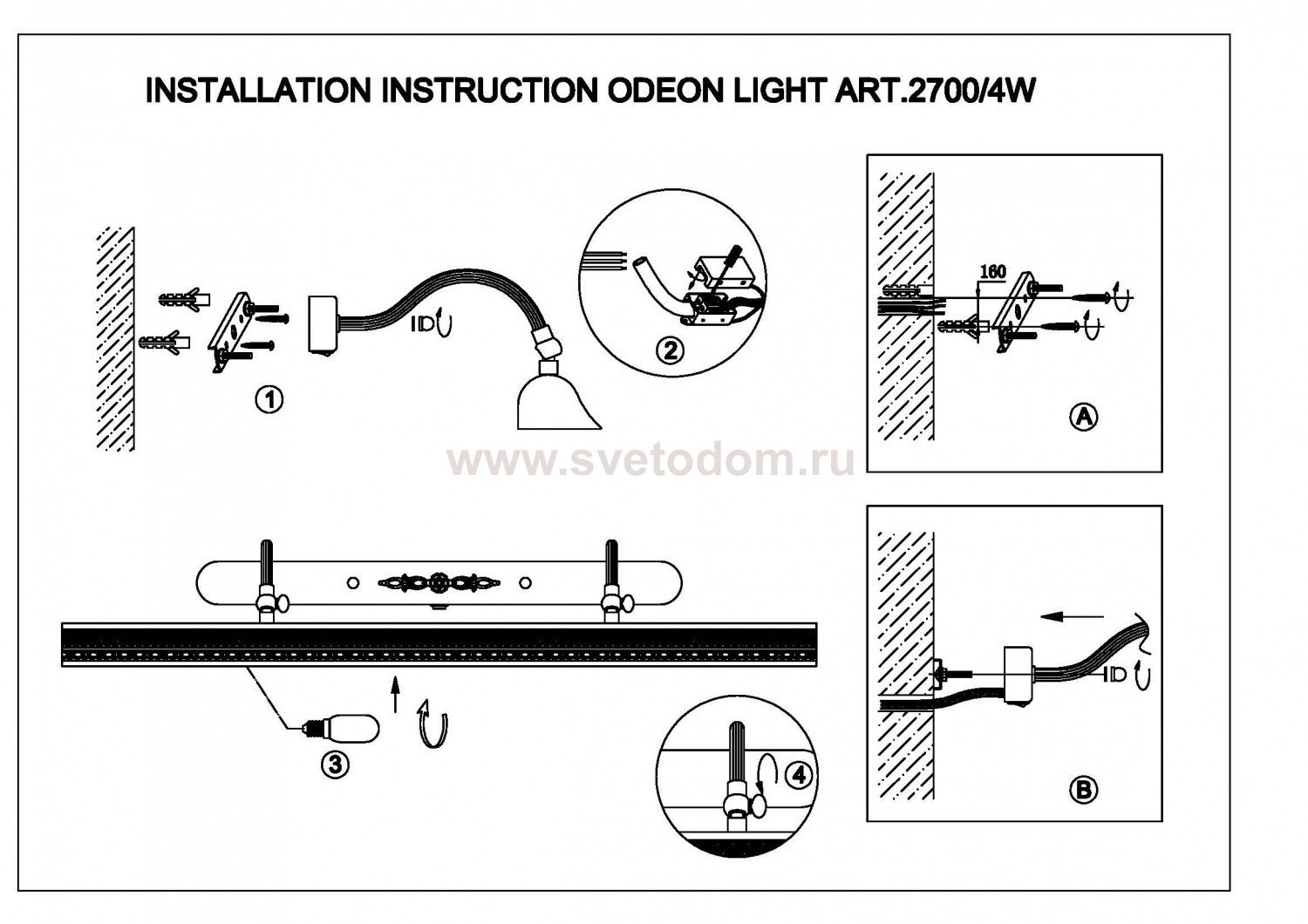 INSTALLATION INSTRUCTION ODEON LIGHT ART.2700/4W

1

2

160

A

www.svetodom.ru

3

4

B