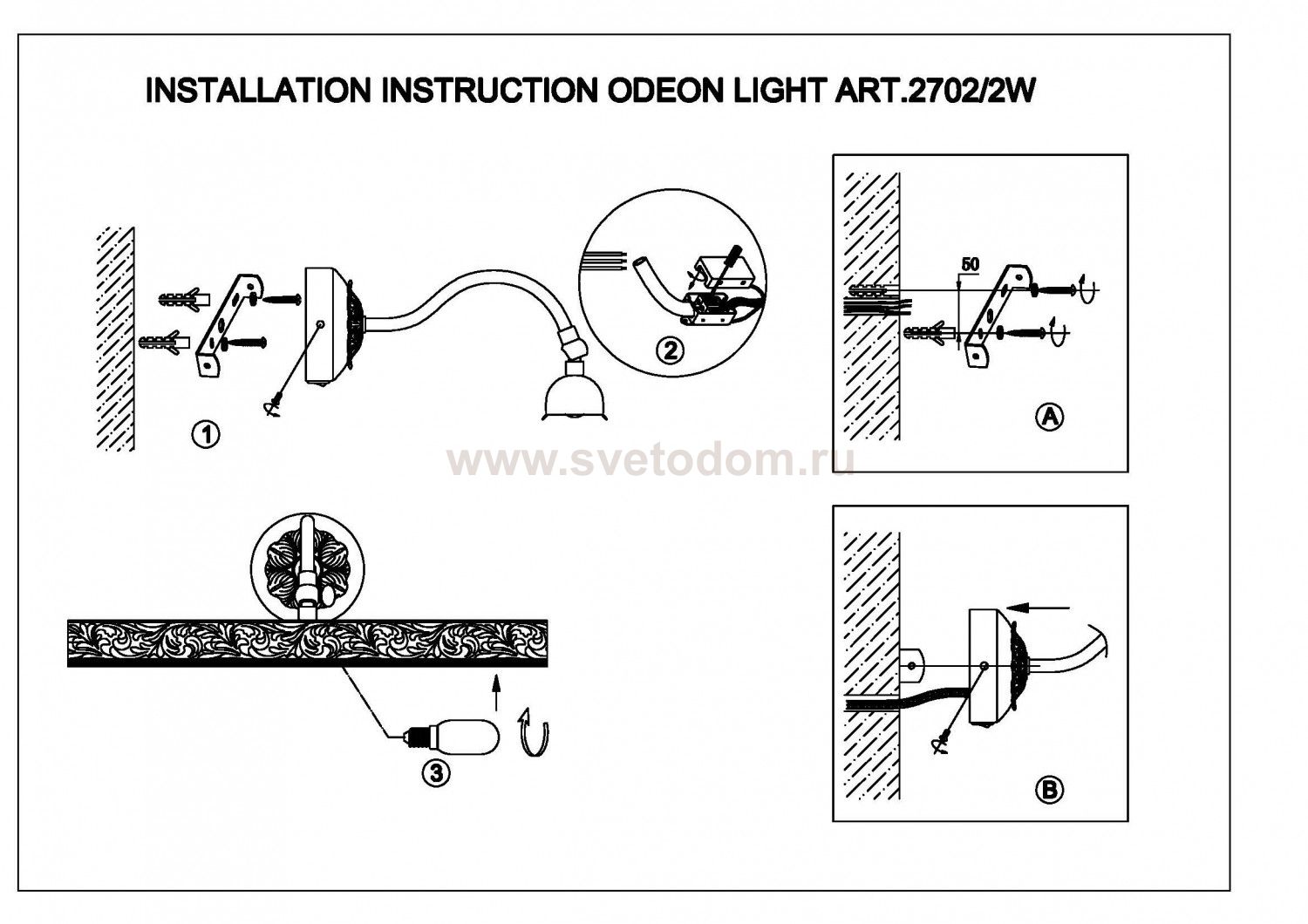 INSTALLATION INSTRUCTION ODEON LIGHT ART.2702/2W

1

2

50

A

www.svetodom.ru

3

B