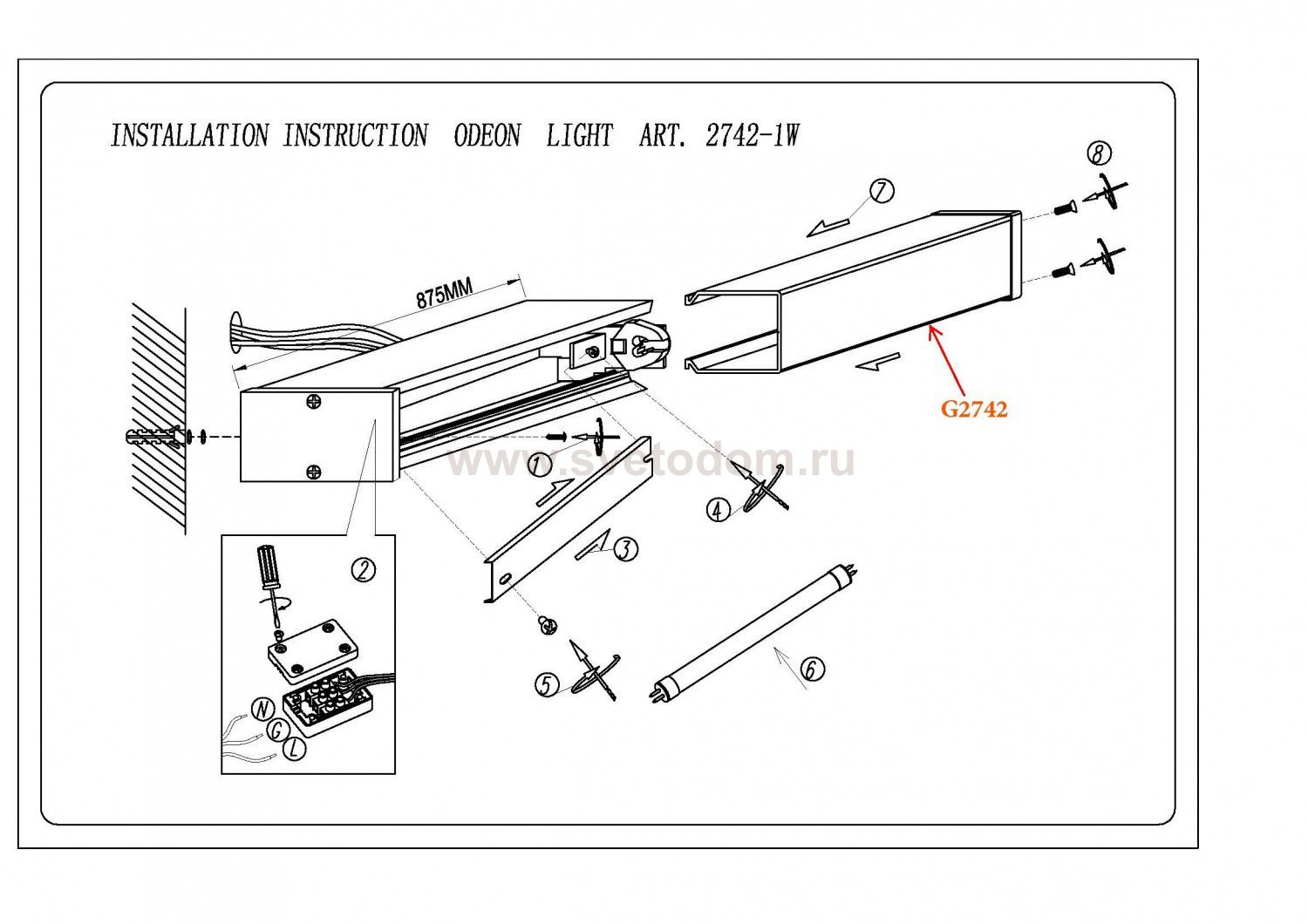 INSTALLATION INSTRUCTION ODEON LIGHT ART. 2742-1W

8

7

875MM

G2742

www.svetodom.ru

1

4

3

2

5

6

N

G

L