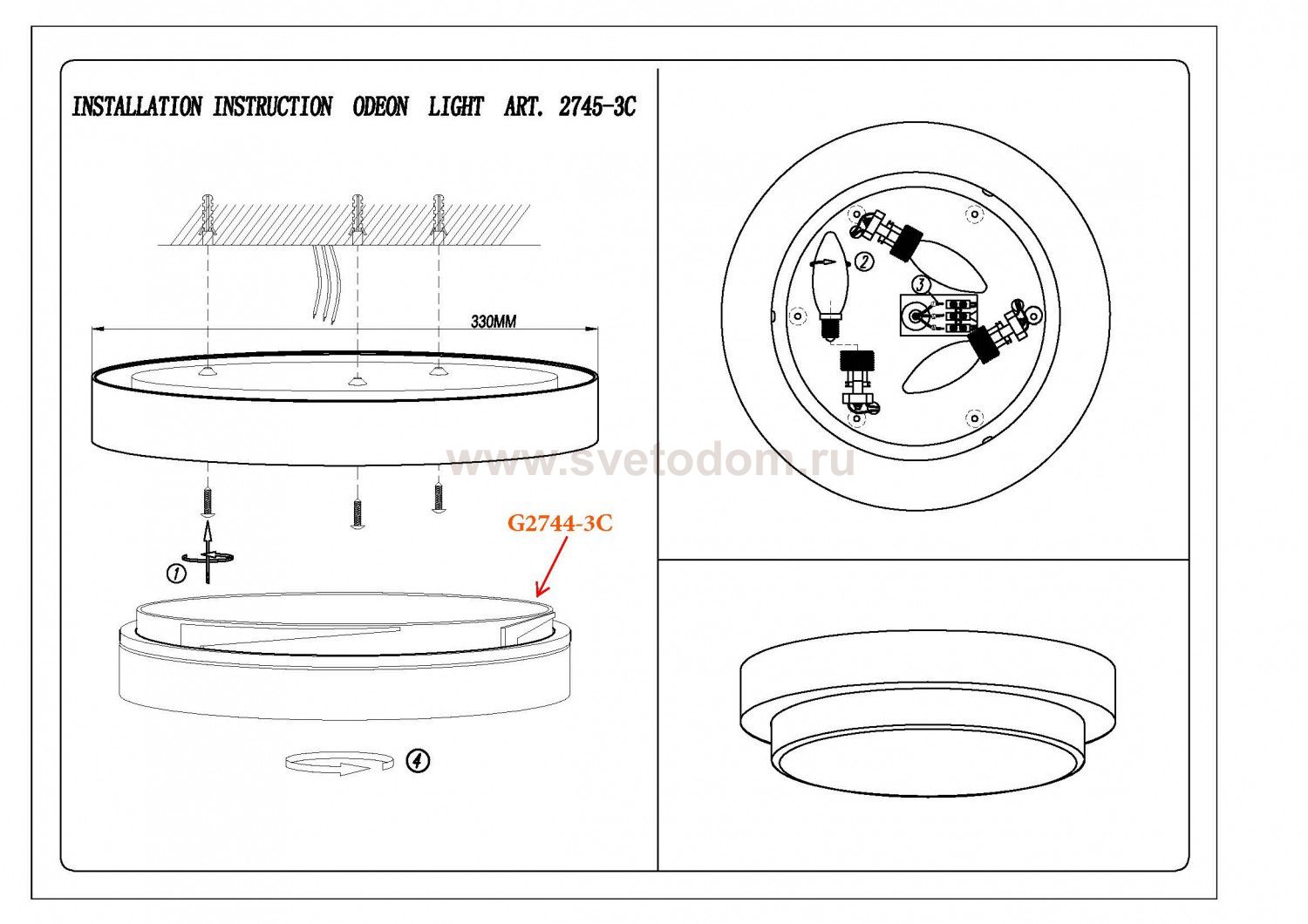 INSTALLATION INSTRUCTION ODEON LIGHT ART. 2745-3C

330MM

www.svetodom.ru

G2744-3C

1

4

2

3