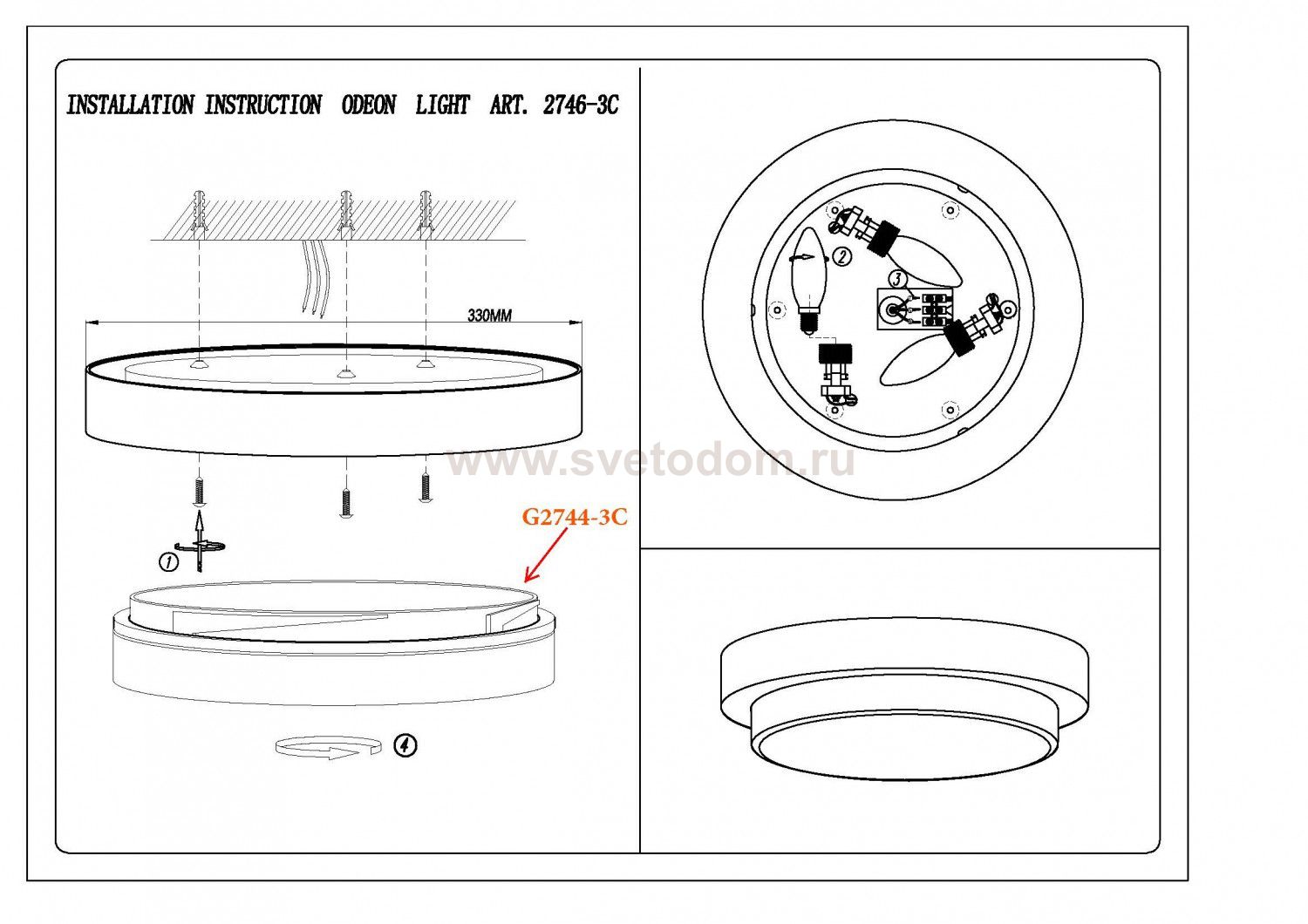 INSTALLATION INSTRUCTION ODEON LIGHT ART. 2746-3C

330MM

www.svetodom.ru

G2744-3C

1

4

2

3