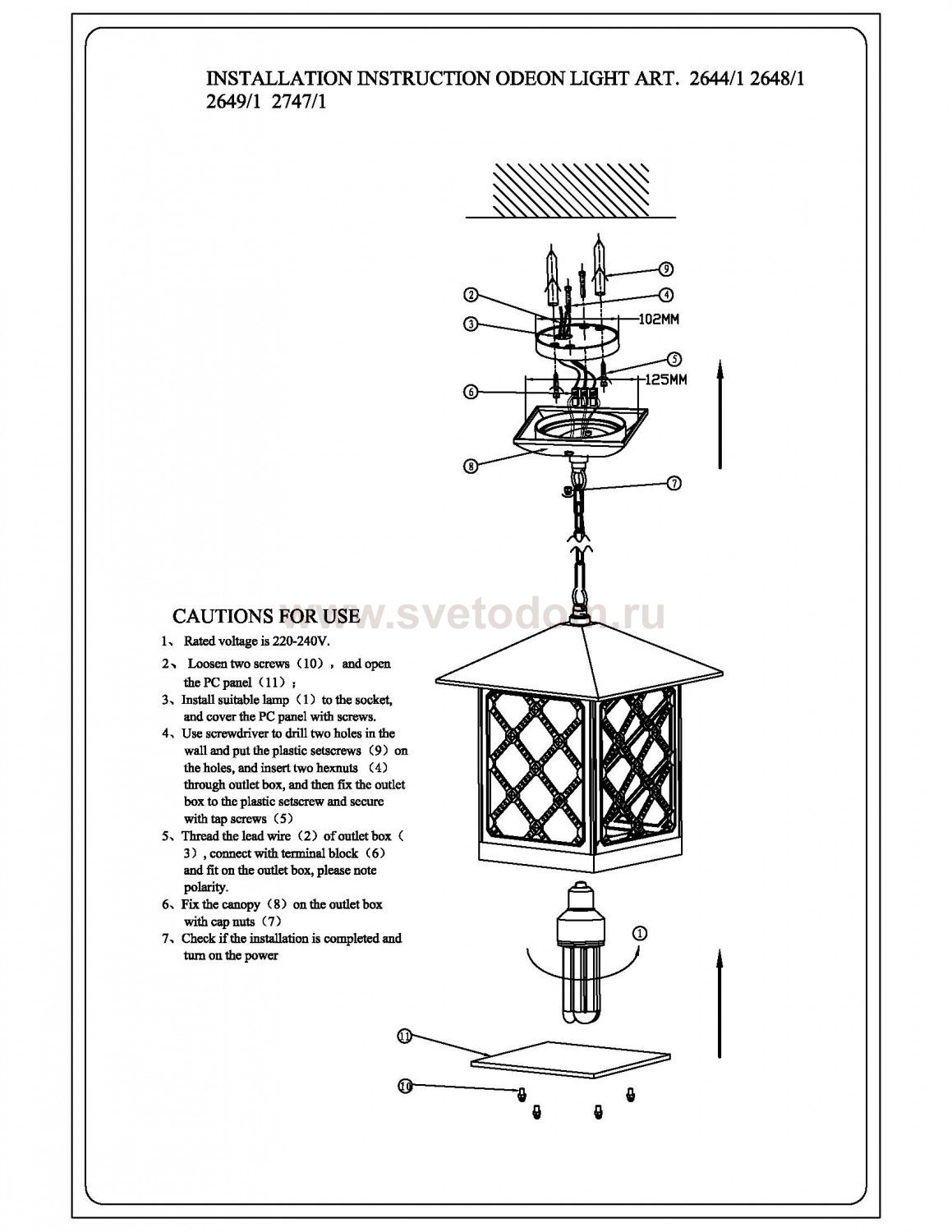 INSTALLATION INSTRUCTION ODEON LIGHT ART. 2644/1 2648/1 2649/1 2747/1

9
2
4
3
102MM
5
6
125MM
8
7

www.svetodom.ru

CAUTIONS FOR USE

1、 Rated voltage is 220-240V.
2、 Loosen two screws（10）， and open the PC panel（11）；
3、Install suitable lamp（1）to the socket, and cover the PC panel with screws.
4、Use screwdriver to drill two holes in the wall and put the plastic setscrews（9）on the holes, and insert two hexnuts （4） through outlet box, and then fix the outlet box to the plastic setscrew and secure with tap screws（5）
5、Thread the lead wire（2）of outlet box（3）, connect with terminal block（6） and fit on the outlet box, please note polarity.
6、Fix the canopy（8）on the outlet box with cap nuts（7）
7、Check if the installation is completed and turn on the power

1
11
10