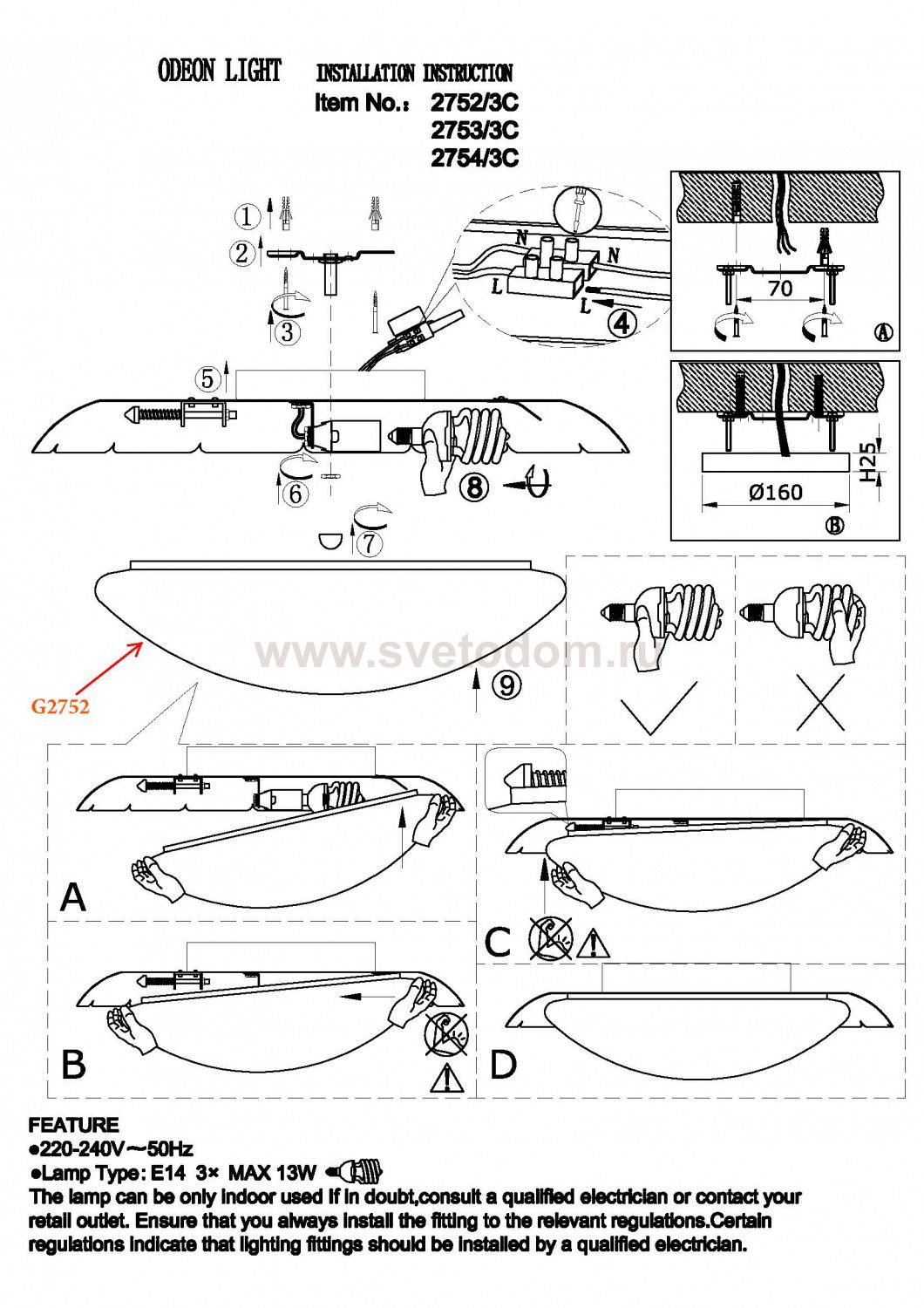 ODEON LIGHT INSTALLATION INSTRUCTION
Item No.: 2752/3C
2753/3C
2754/3C

①
②
③
N
N
L
L
④
70
Ⓐ
⑤
⑥
⑧
⑦
H25
Ø160
Ⓑ

www.svetodom.ru
G2752
⑨

A
B
C
D

FEATURE
●220-240V～50Hz
●Lamp Type: E14 3× MAX 13W
The lamp can be only indoor used if in doubt,consult a qualified electrician or contact your retail outlet. Ensure that you always install the fitting to the relevant regulations.Certain regulations indicate that lighting fittings should be installed by a qualified electrician.