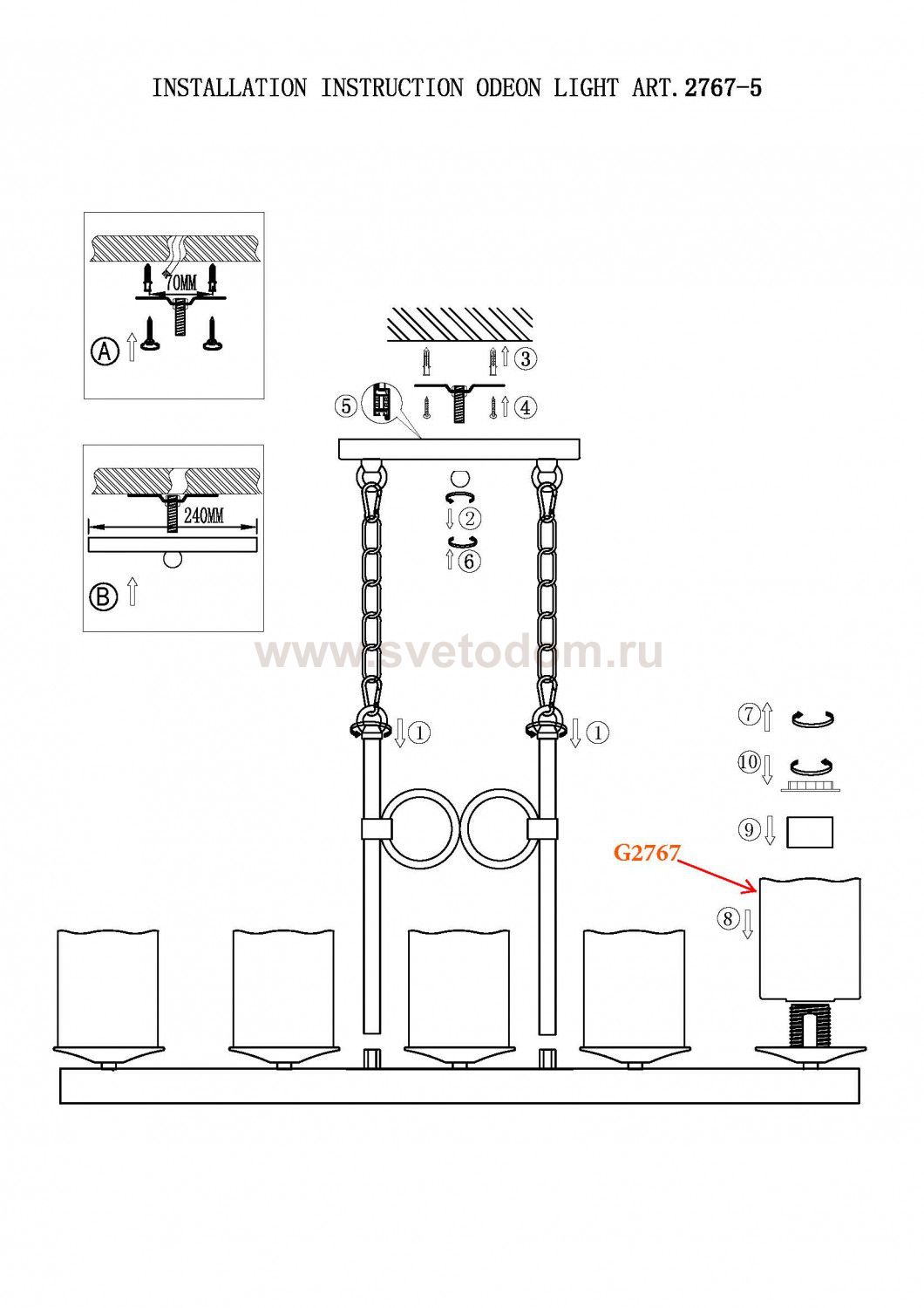 INSTALLATION INSTRUCTION ODEON LIGHT ART. 2767-5

70MM

A

240MM

B

3

5

4

2

6

www.svetodom.ru

1

1

7

10

9

G2767

8