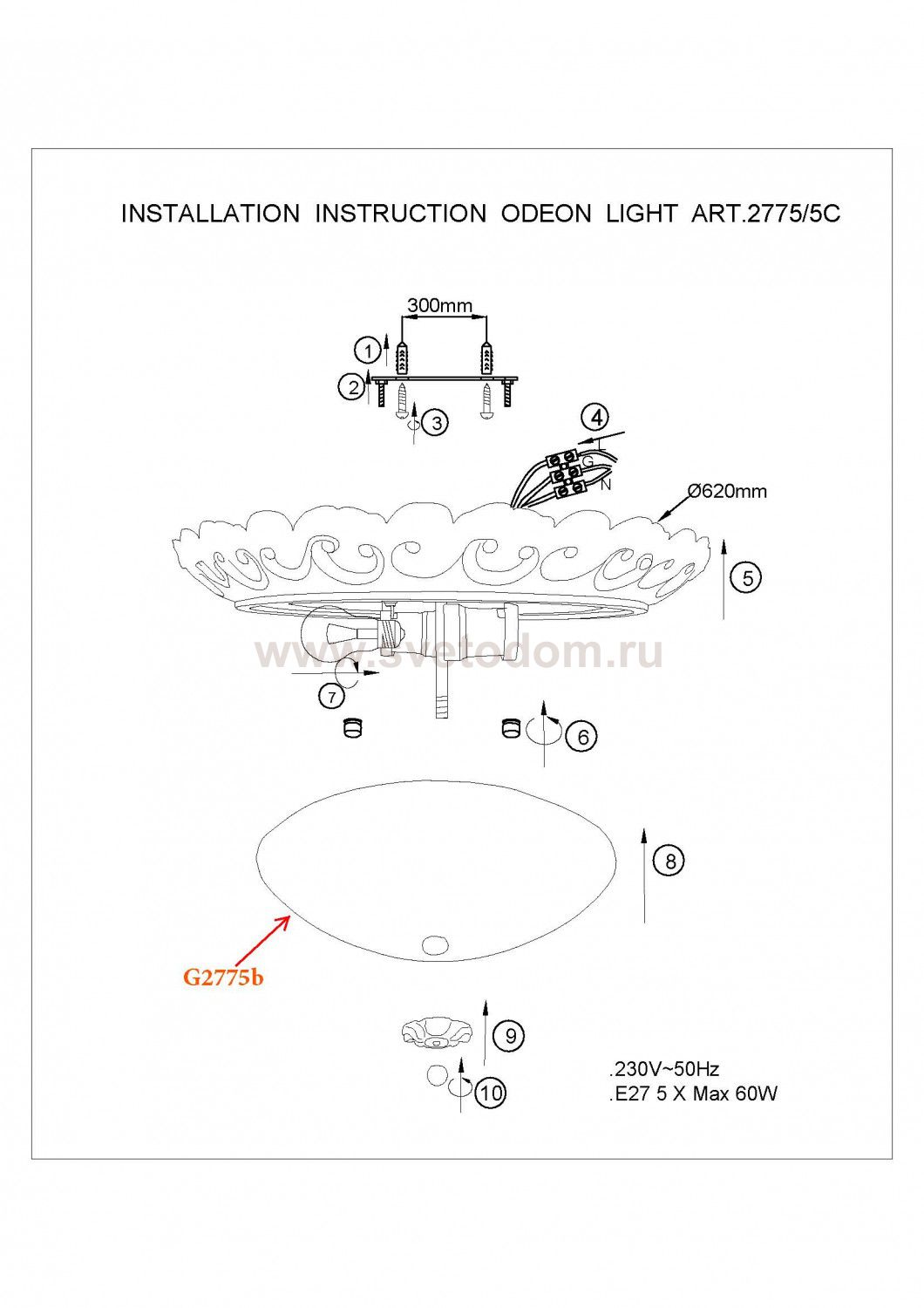 INSTALLATION INSTRUCTION ODEON LIGHT ART.2775/5C

300mm

1

2

3

4

L

G

N

Ø620mm

5

www.svetodom.ru

7

6

8

G2775b

9

10

.230V~50Hz
.E27 5 X Max 60W