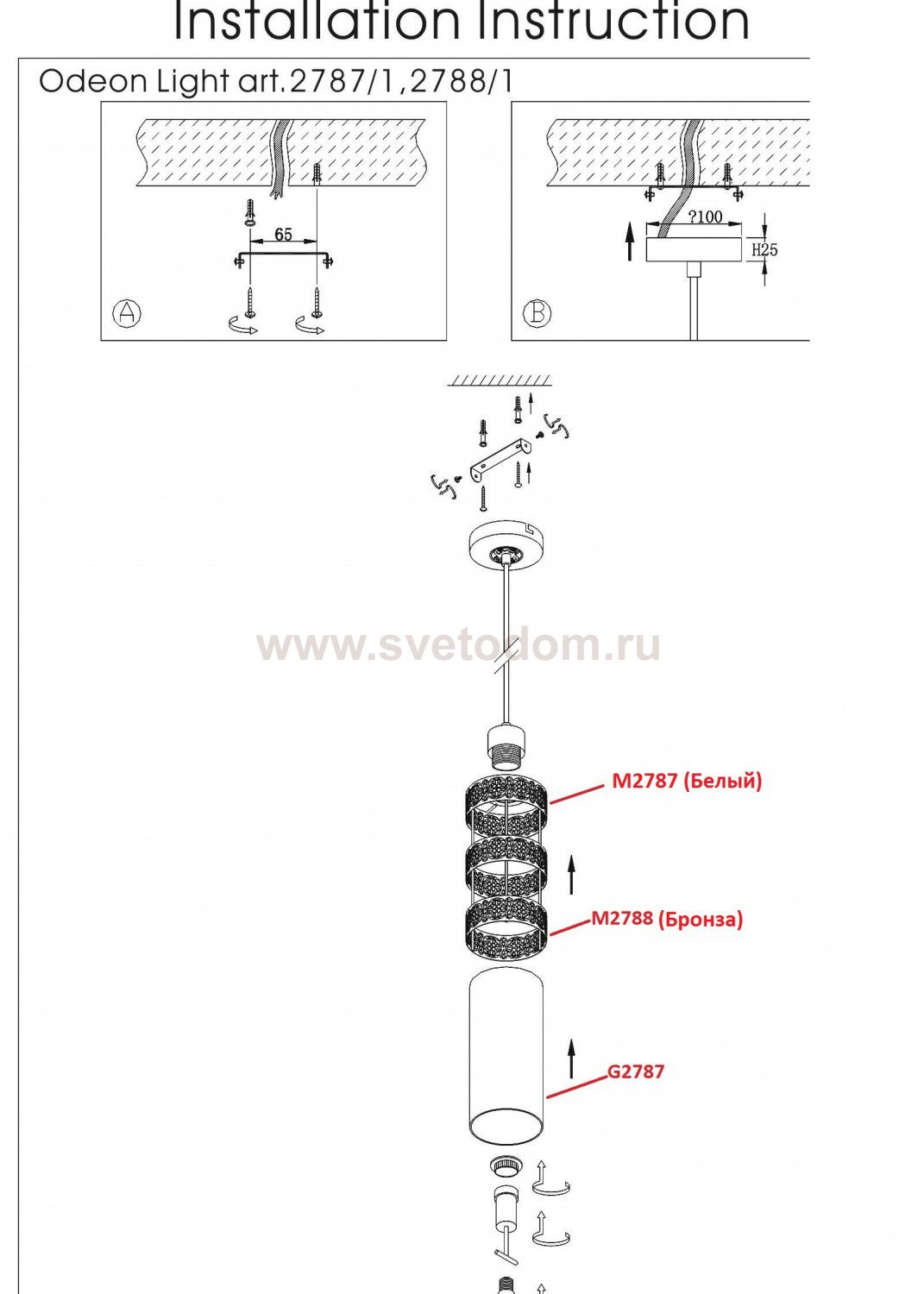 Installation Instruction

Odeon Light art.2787/1,2788/1

65

A

?100

H25

B

www.svetodom.ru

M2787 (Белый)

M2788 (Бронза)

G2787