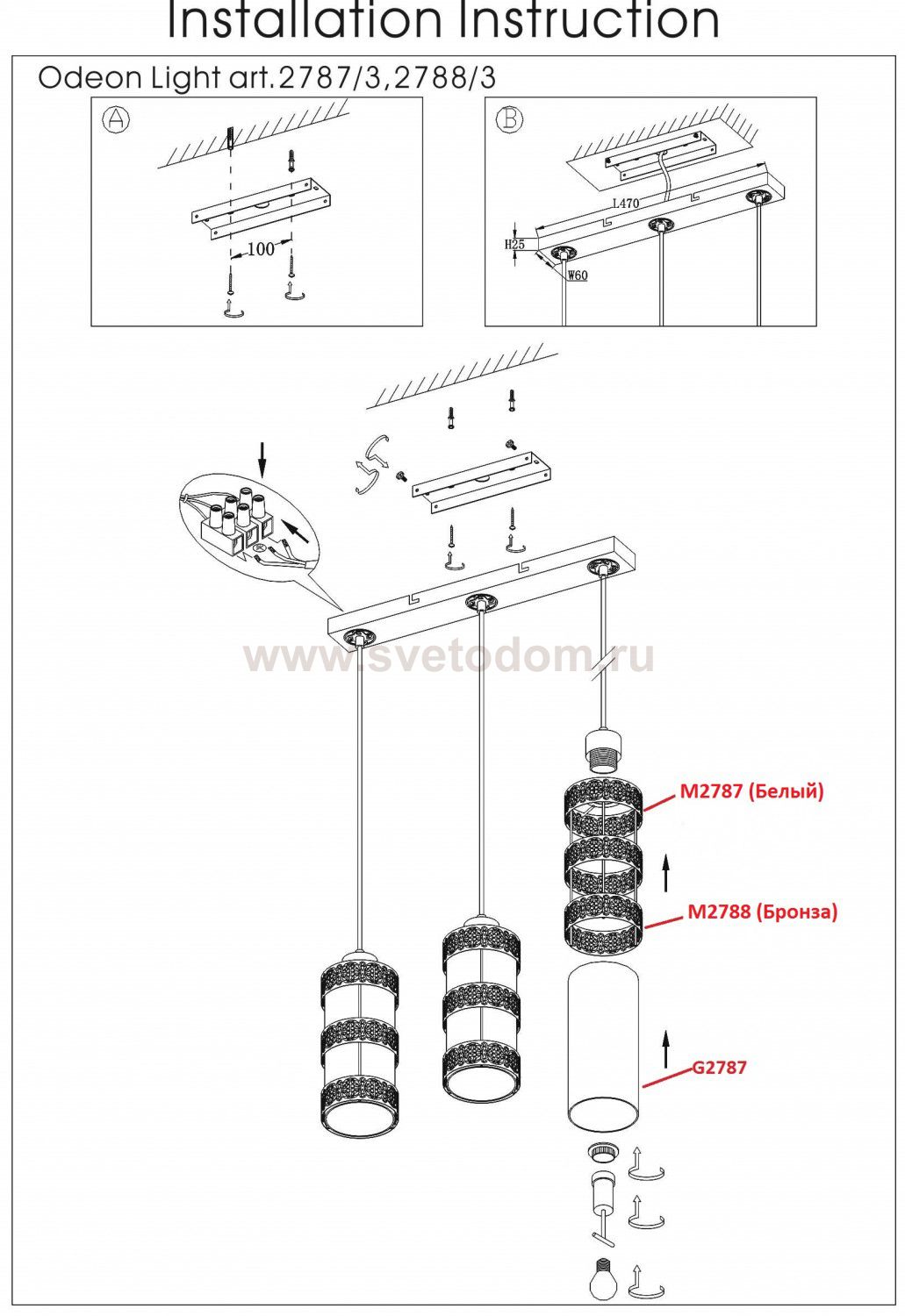 Installation Instruction

Odeon Light art.2787/3,2788/3

A

100

B

L470

H25

W60

www.svetodom.ru

M2787 (Белый)

M2788 (Бронза)

G2787