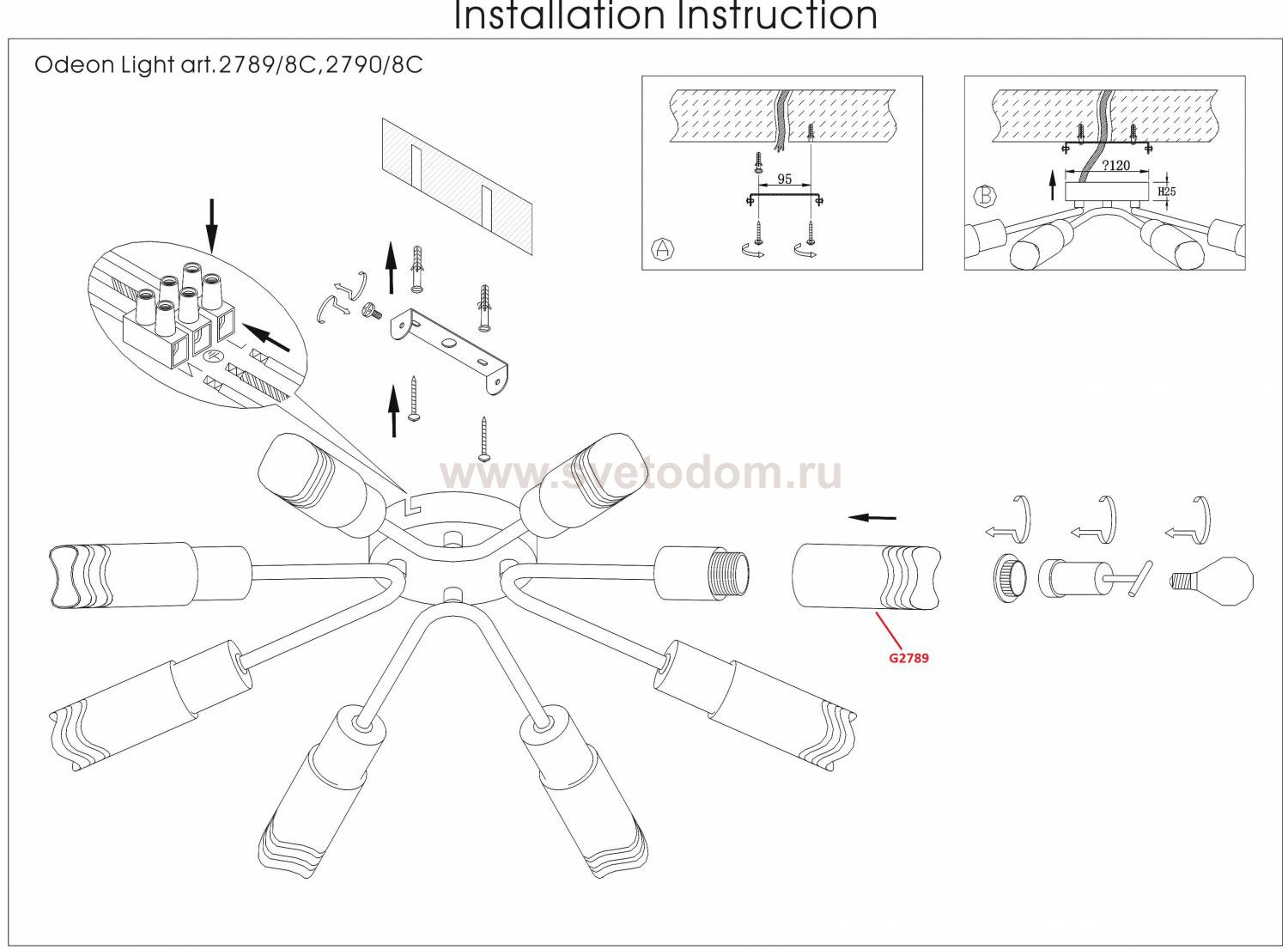 Installation Instruction

Odeon Light art.2789/8C,2790/8C

95

A

?120

H25

B

www.svetodom.ru

G2789