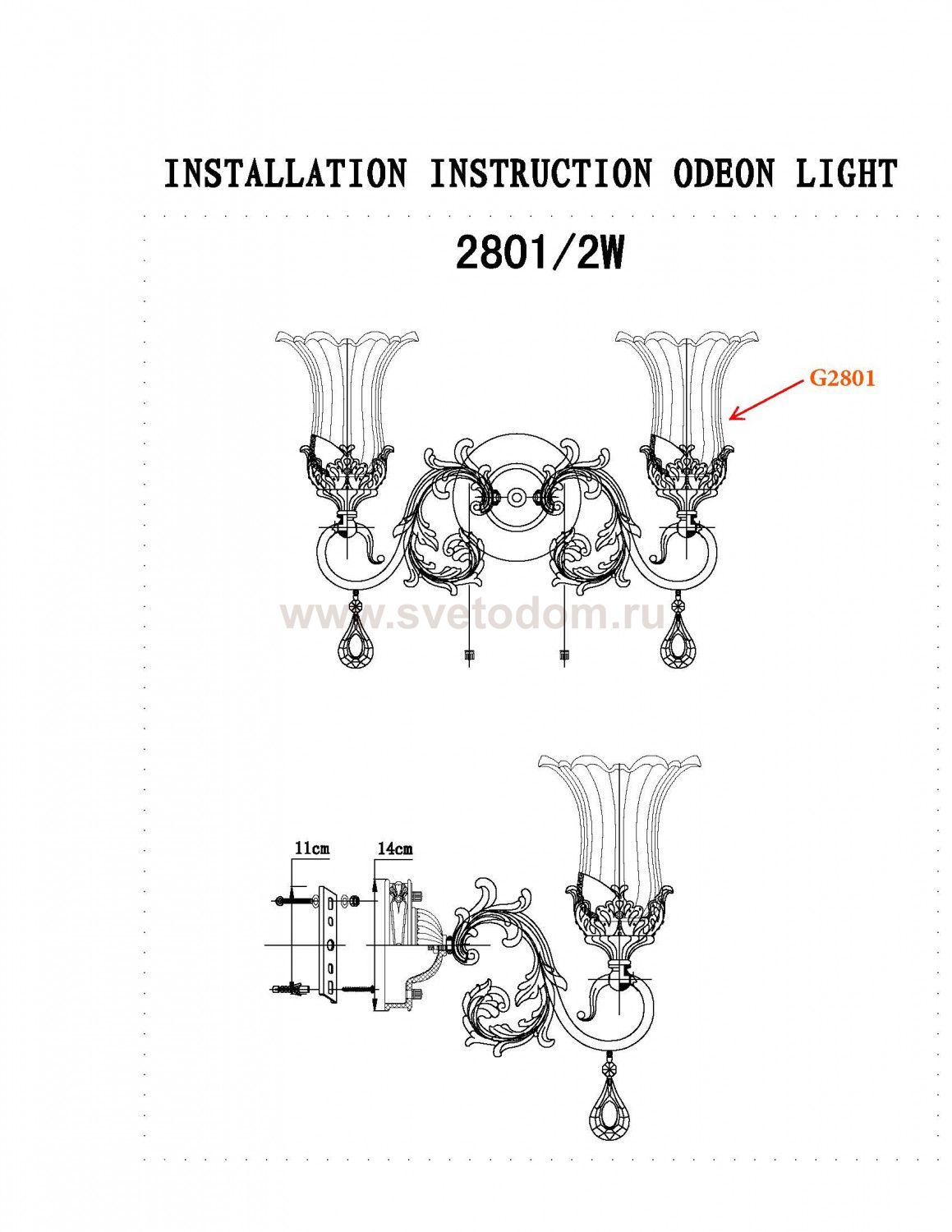 INSTALLATION INSTRUCTION ODEON LIGHT

2801/2W

G2801

www.svetodom.ru

11cm

14cm