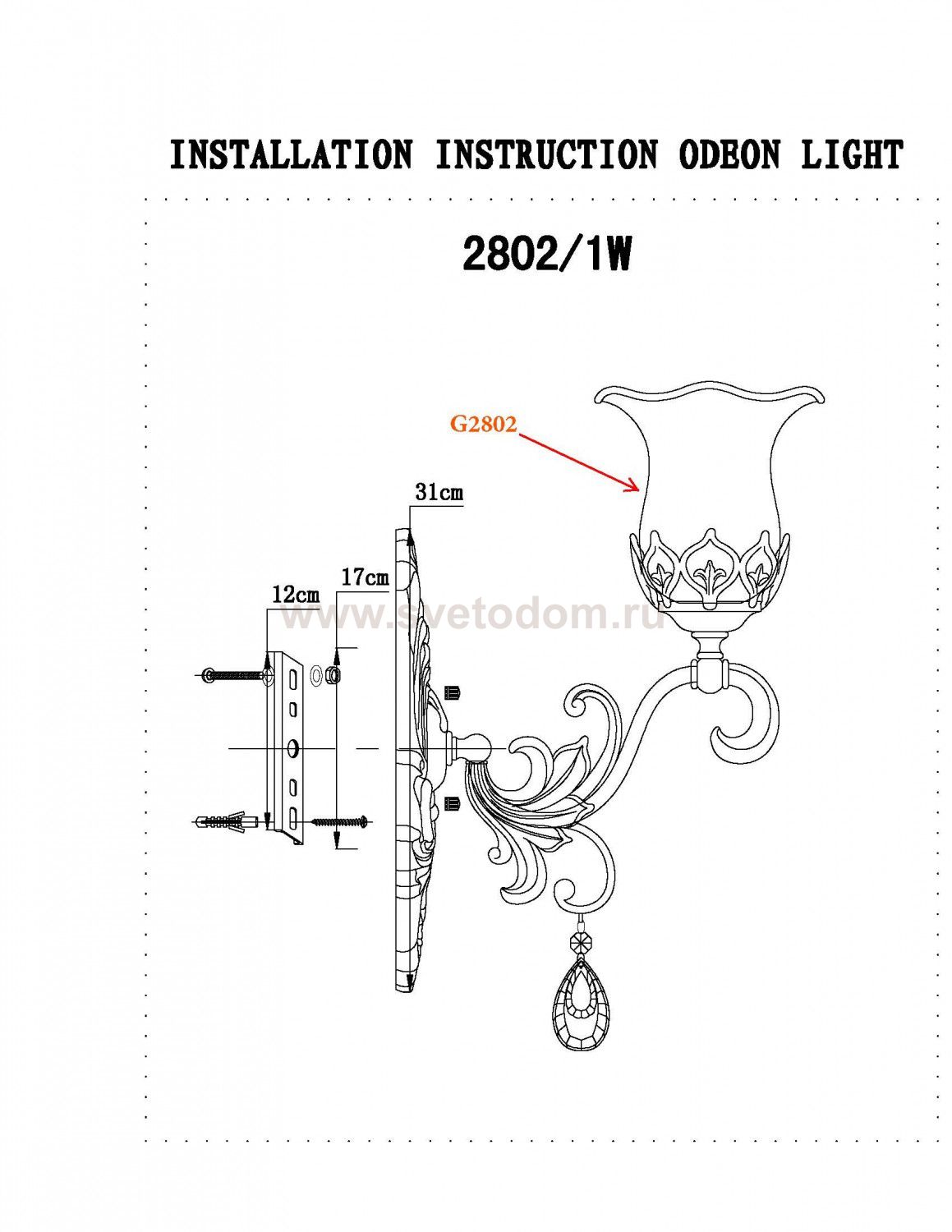 INSTALLATION INSTRUCTION ODEON LIGHT

2802/1W

G2802

31cm

17cm

12cm

www.svetodom.ru