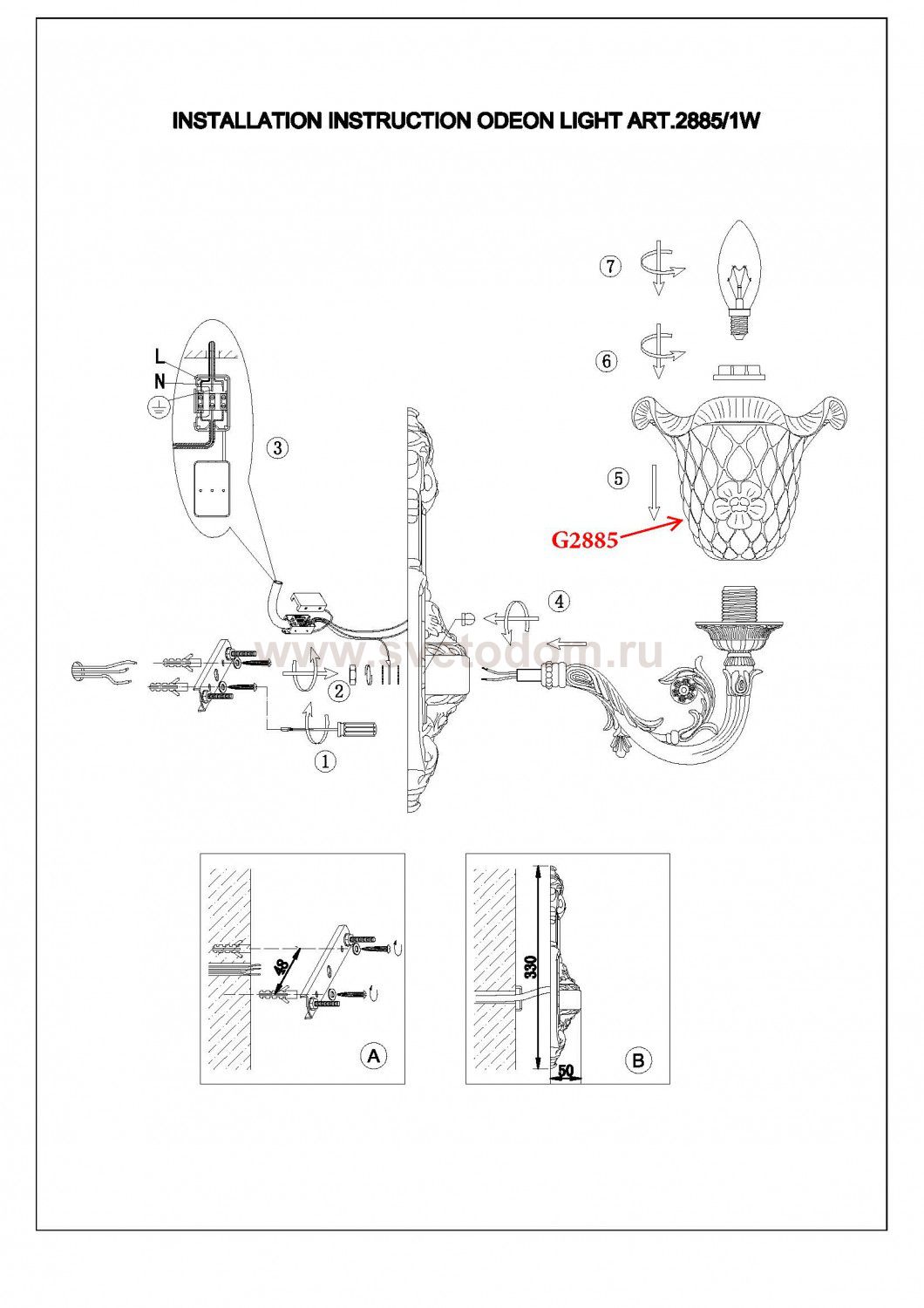 INSTALLATION INSTRUCTION ODEON LIGHT ART.2885/1W

7

6

L
N

3

5

G2885

4

www.svetodom.ru

2

1

48

A

330

50

B