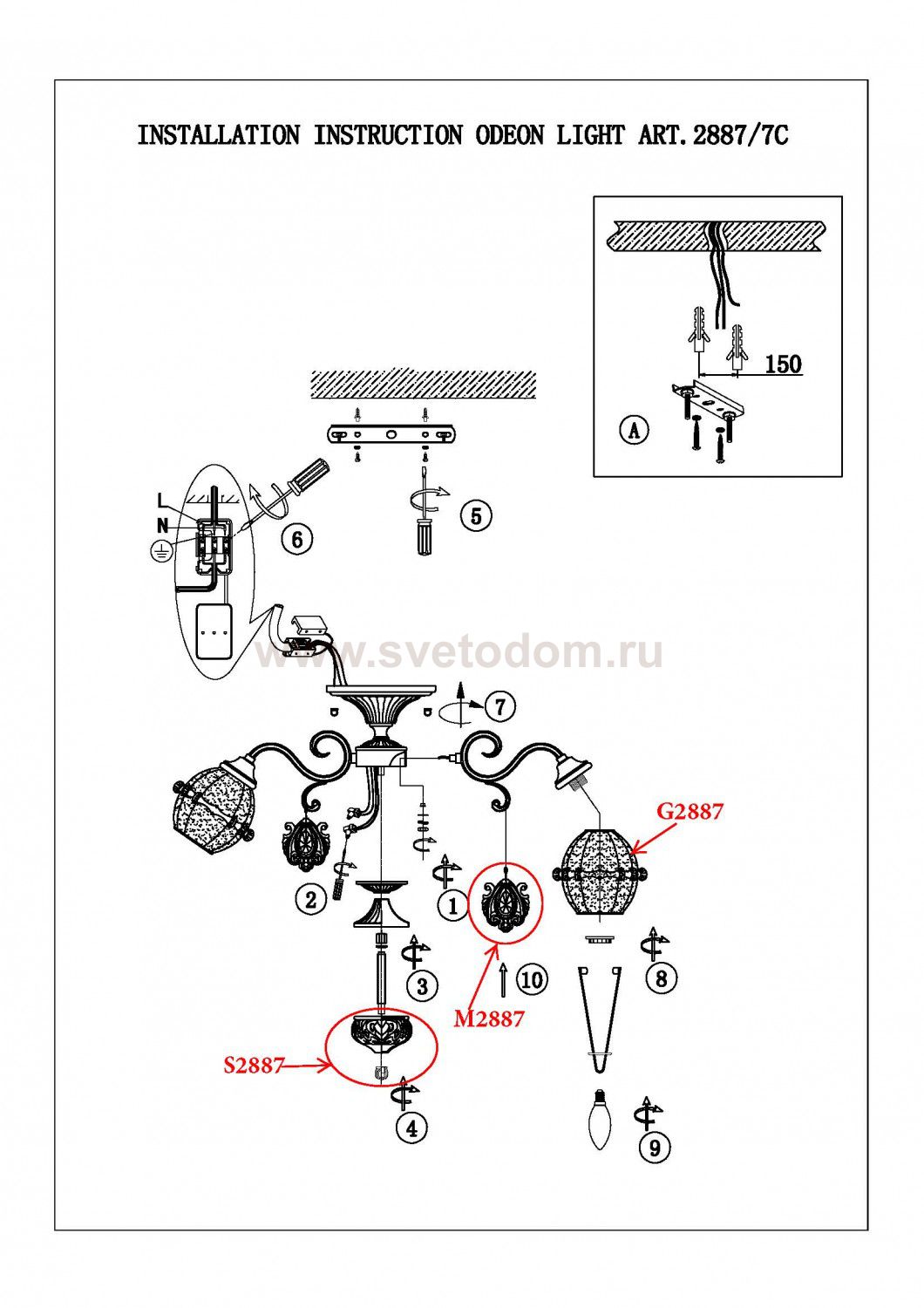 INSTALLATION INSTRUCTION ODEON LIGHT ART.2887/7C

150

A

L
N

6

5

www.svetodom.ru

7

G2887

2

1

3

10

8

M2887

S2887

4

9