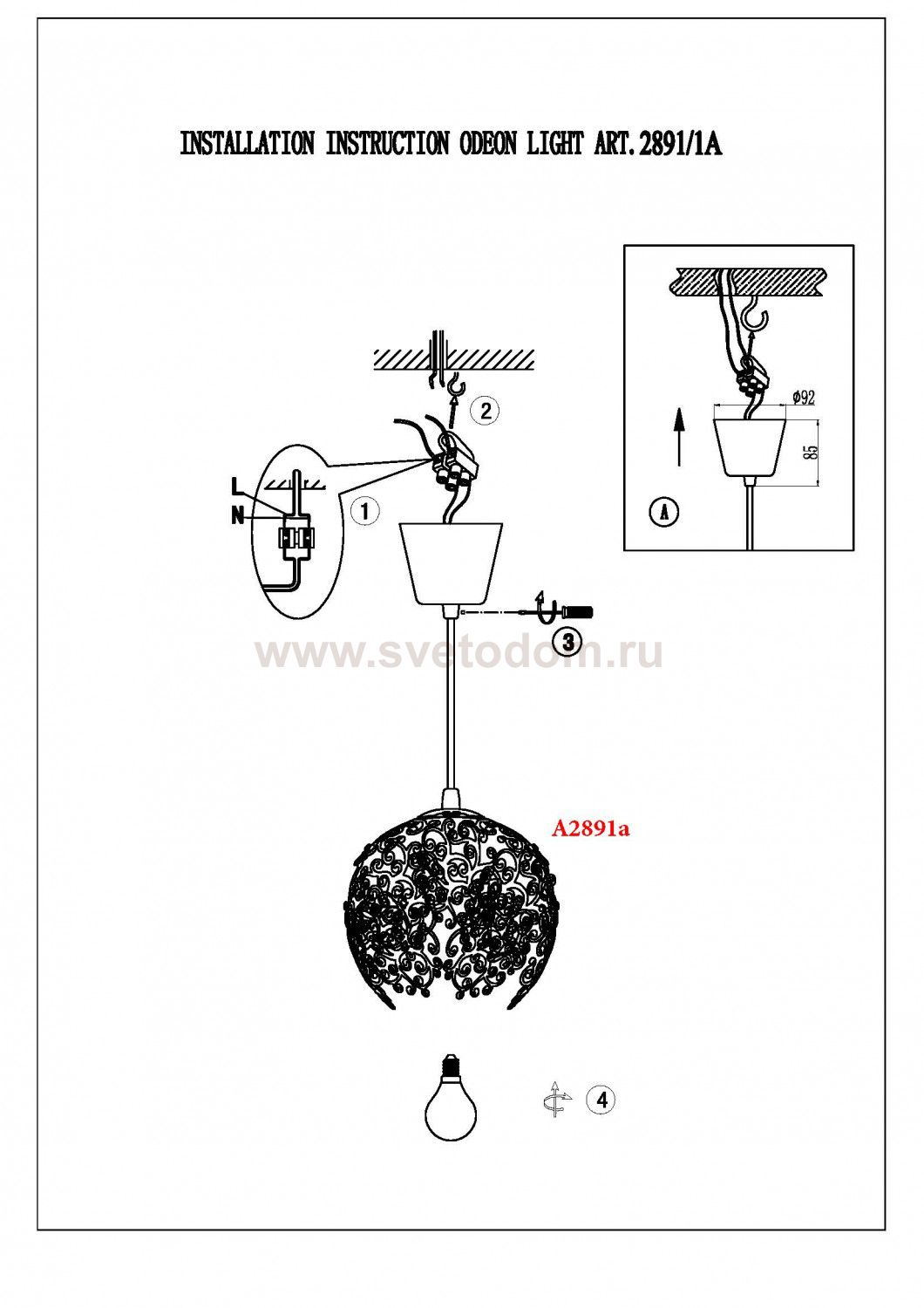 INSTALLATION INSTRUCTION ODEON LIGHT ART.2891/1A

ø92

85

A

2

L

N

1

3

www.svetodom.ru

A2891a

4