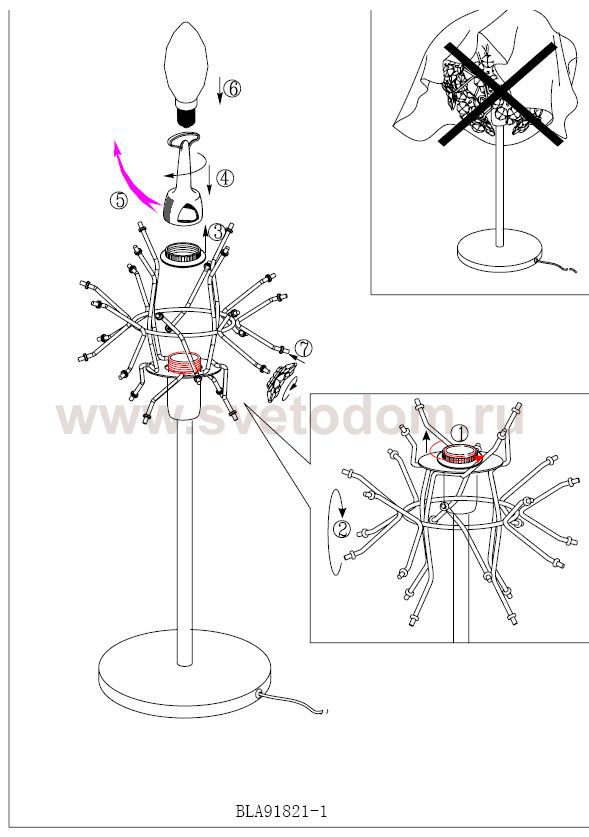 ⑥
④
⑤
③
⑦
www.svetodom.ru
①
②
BLA91821-1