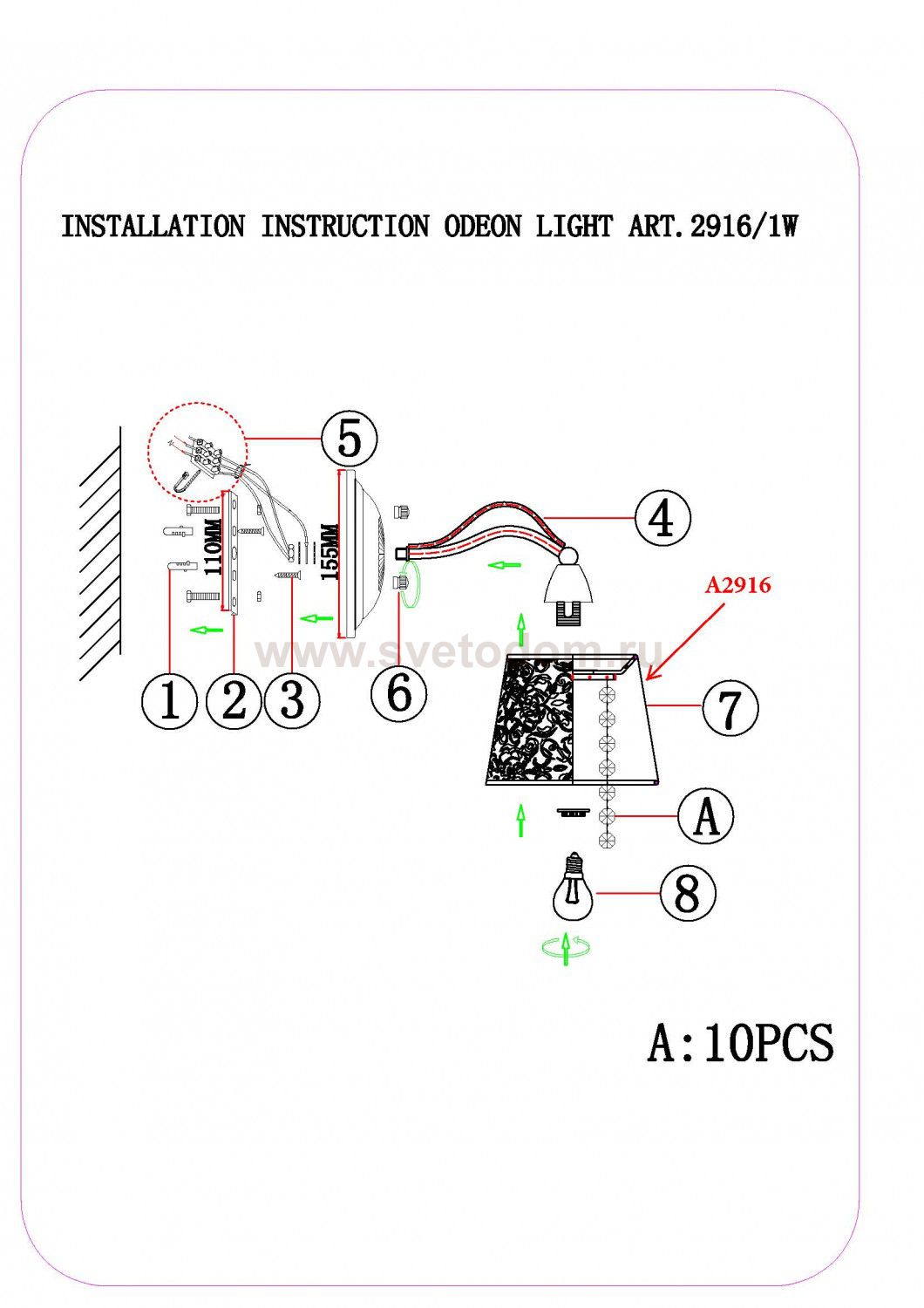 INSTALLATION INSTRUCTION ODEON LIGHT ART.2916/1W

5

110MM

155MM

4

A2916

www.svetodom.ru

1 2 3

6

7

A

8

A:10PCS