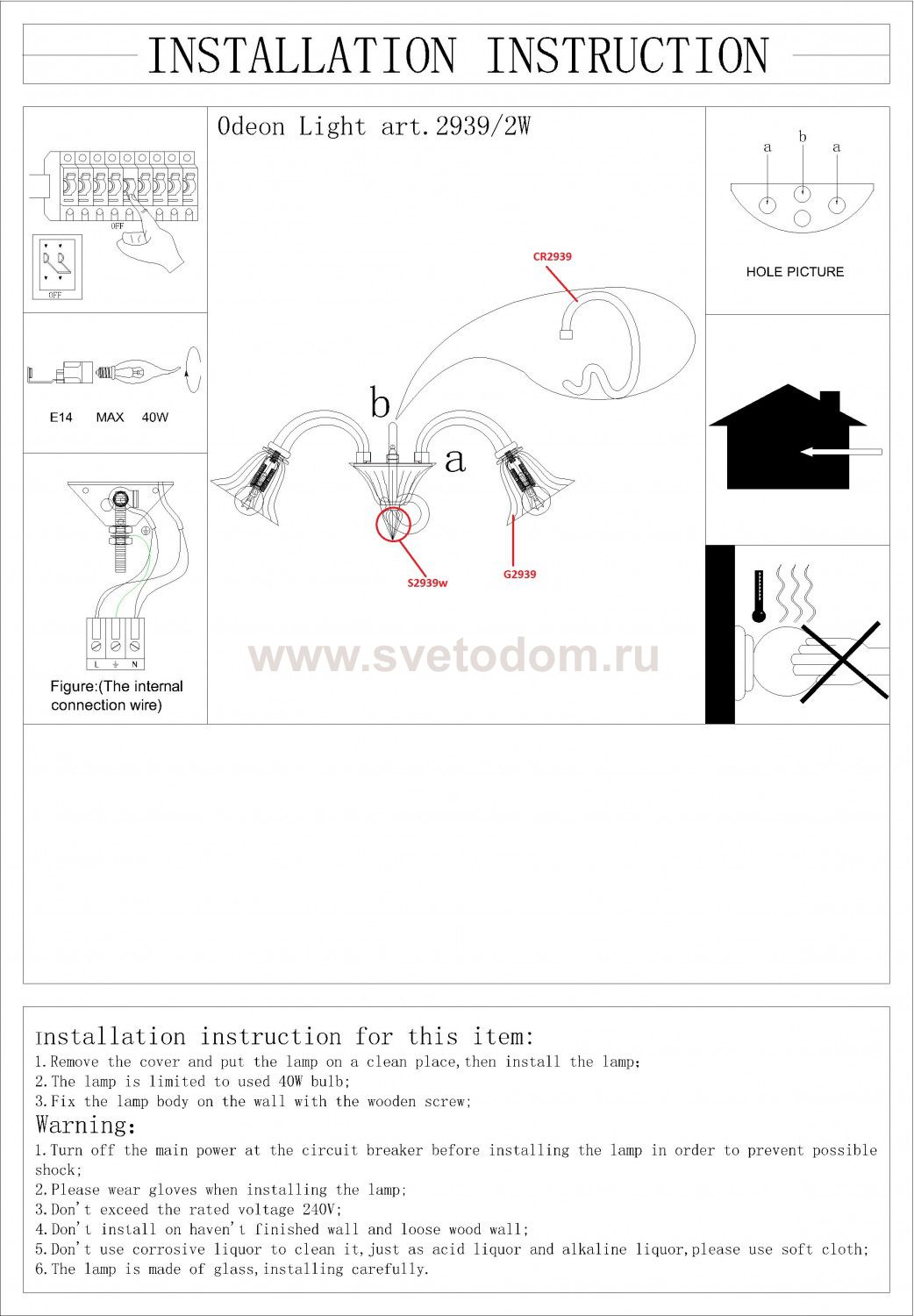 INSTALLATION INSTRUCTION

OFF

OFF

E14 MAX 40W

L N

Figure:(The internal connection wire)

Odeon Light art.2939/2W

CR2939

b

a

S2939w

G2939

www.svetodom.ru

a b a

HOLE PICTURE

Installation instruction for this item:
1.Remove the cover and put the lamp on a clean place,then install the lamp;
2.The lamp is limited to used 40W bulb;
3.Fix the lamp body on the wall with the wooden screw;
Warning:
1.Turn off the main power at the circuit breaker before installing the lamp in order to prevent possible shock;
2.Please wear gloves when installing the lamp;
3.Don't exceed the rated voltage 240V;
4.Don't install on haven't finished wall and loose wood wall;
5.Don't use corrosive liquor to clean it,just as acid liquor and alkaline liquor,please use soft cloth;
6.The lamp is made of glass,installing carefully.