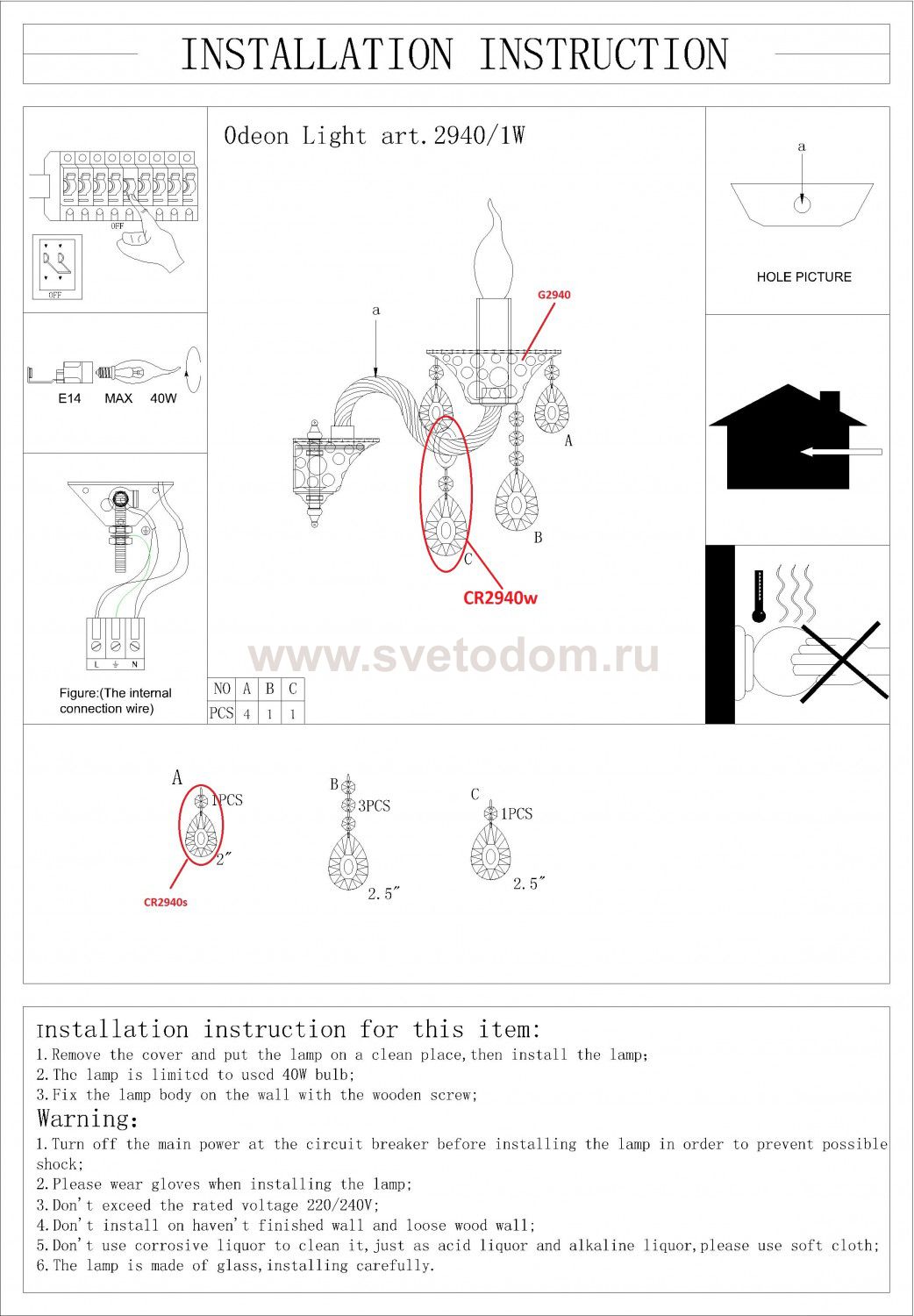 INSTALLATION INSTRUCTION

OFF

OFF

E14 MAX 40W

L N

Figure:(The internal connection wire)

Odeon Light art.2940/1W

a

G2940

A

B

C

CR2940w

www.svetodom.ru

| NO | A | B | C |
|---|---|---|---|
| PCS | 4 | 1 | 1 |

a

HOLE PICTURE

A
1PCS
2″
CR2940s

B
3PCS
2.5″

C
1PCS
2.5″

Installation instruction for this item:
1.Remove the cover and put the lamp on a clean place,then install the lamp;
2.The lamp is limited to used 40W bulb;
3.Fix the lamp body on the wall with the wooden screw;

Warning:
1.Turn off the main power at the circuit breaker before installing the lamp in order to prevent possible shock;
2.Please wear gloves when installing the lamp;
3.Don't exceed the rated voltage 220/240V;
4.Don't install on haven't finished wall and loose wood wall;
5.Don't use corrosive liquor to clean it,just as acid liquor and alkaline liquor,please use soft cloth;
6.The lamp is made of glass,installing carefully.