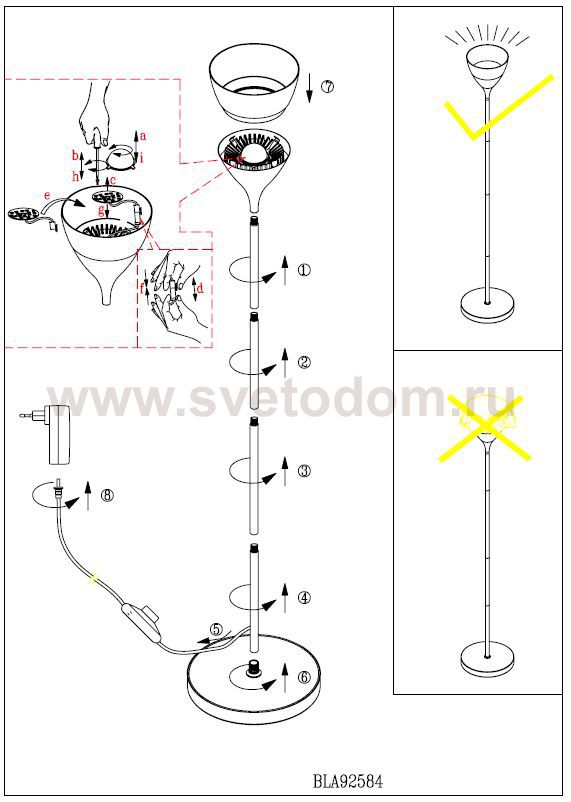 ⑦
a
b
i
h
c
e
g
f
d
①
②
www.svetodom.ru
③
⑧
④
⑤
⑥
BLA92584