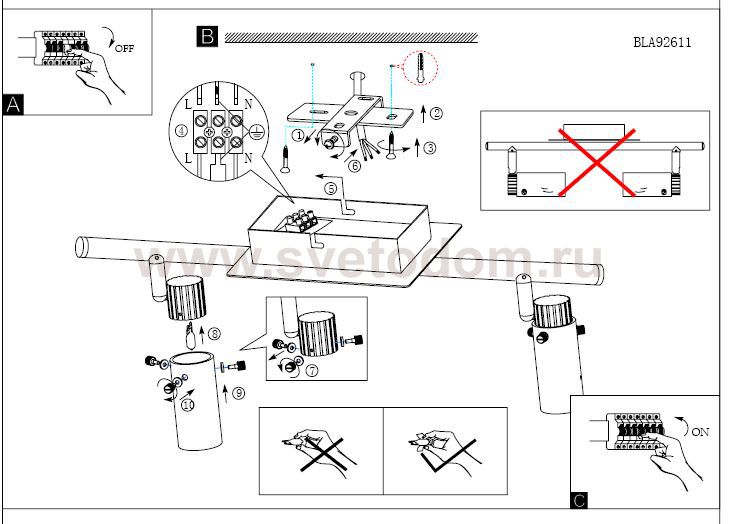 OFF

A

B

BLA92611

L N

④

L N

①

②

③

⑥

⑤

www.svetodom.ru

⑧

⑦

⑨

⑩

ON

C