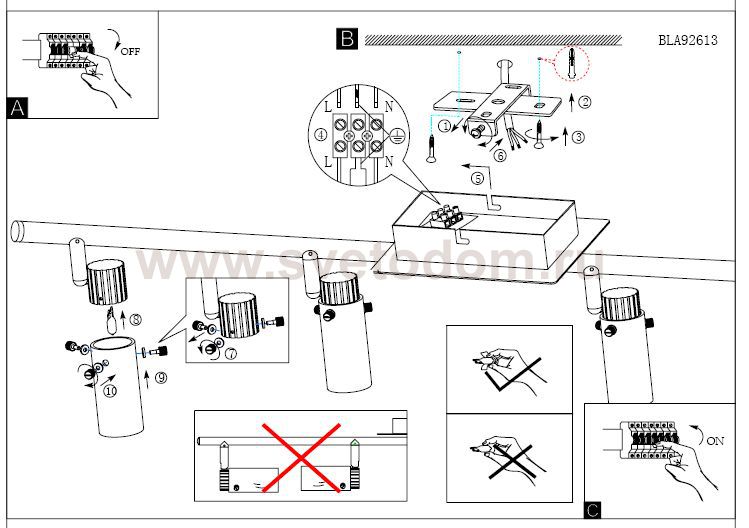 OFF

A

B

BLA92613

L N

④

L N

①

②

③

⑥

⑤

www.svetodom.ru

⑧

⑦

⑨

⑩

ON

C