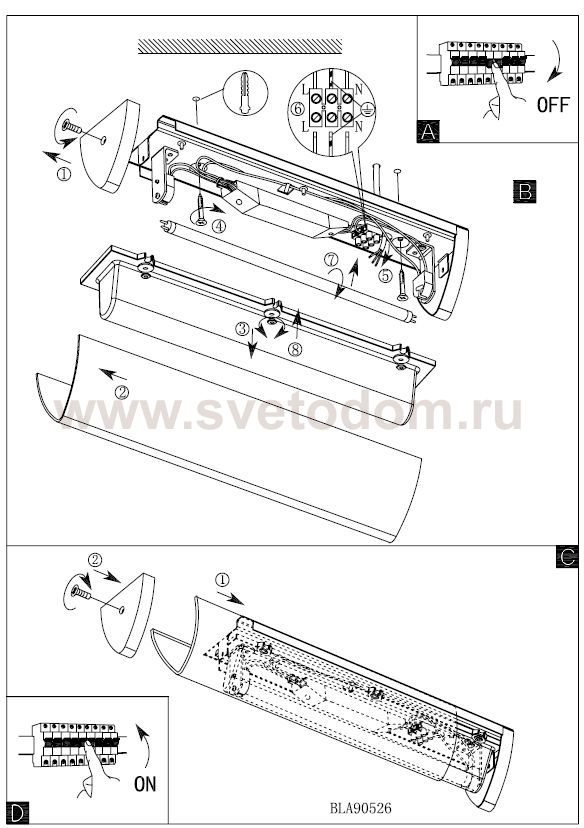 OFF
A
B
L N
⑥
L N
①
④
⑦
⑤
③
⑧
②
www.svetodom.ru
C
②
①
ON
D
BLA90526