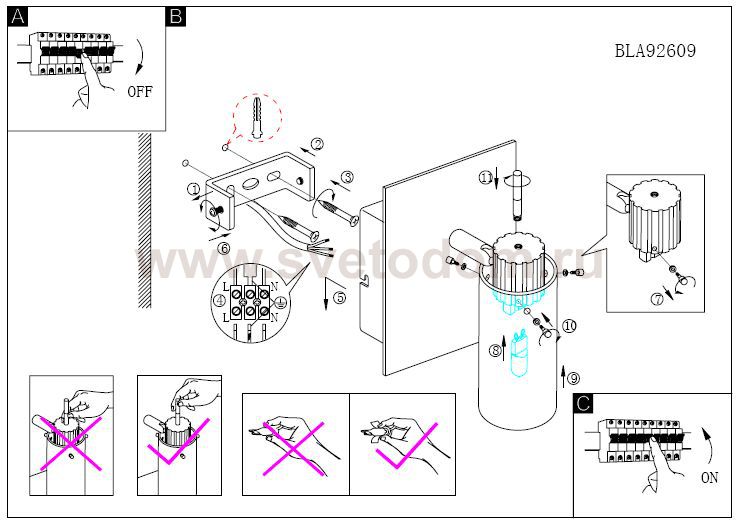 A
OFF
B
BLA92609
②
③
①
⑥
④ L N L N
⑤
⑪
⑦
⑩
⑧
⑨
www.svetodom.ru
C
ON