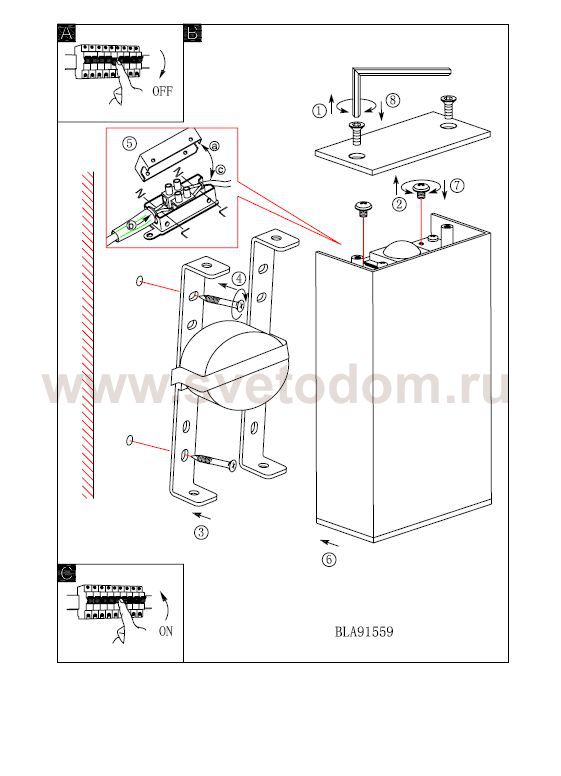 A
OFF
B
① ⑧
② ⑦
⑤ ⓐ ⓒ
N N L L
ⓑ
④
www.svetodom.ru
③
⑥
C
ON
BLA91559