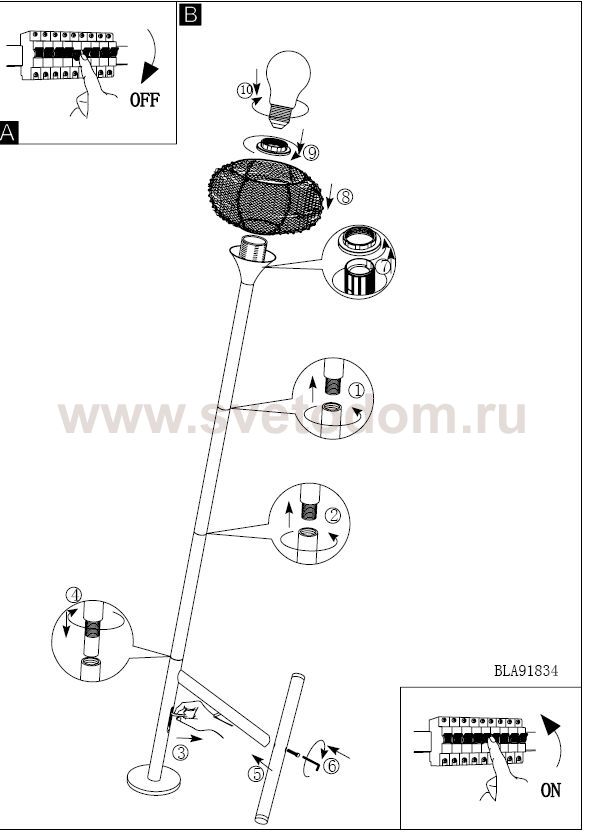 B
OFF
A
⑩
⑨
⑧
⑦
①
www.svetodom.ru
②
④
BLA91834
③
⑤
⑥
ON