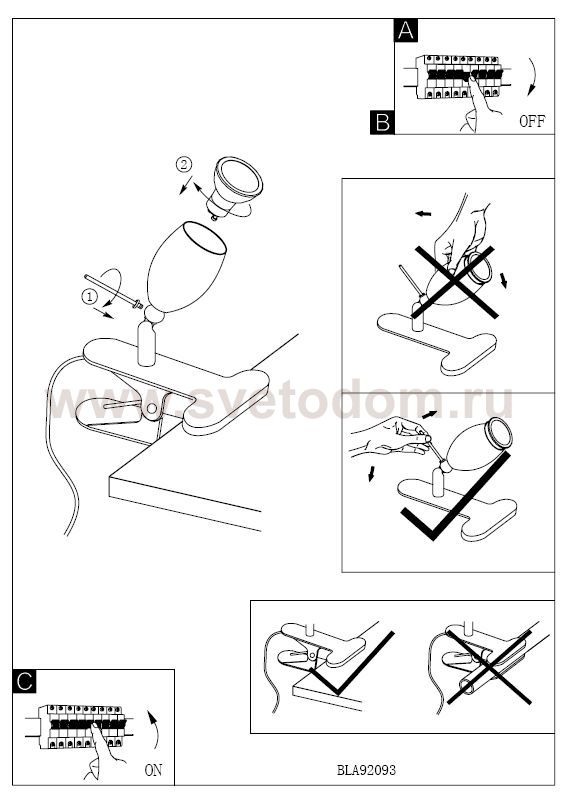 A
B
OFF
2
1
svetodom.ru
C
ON
BLA92093