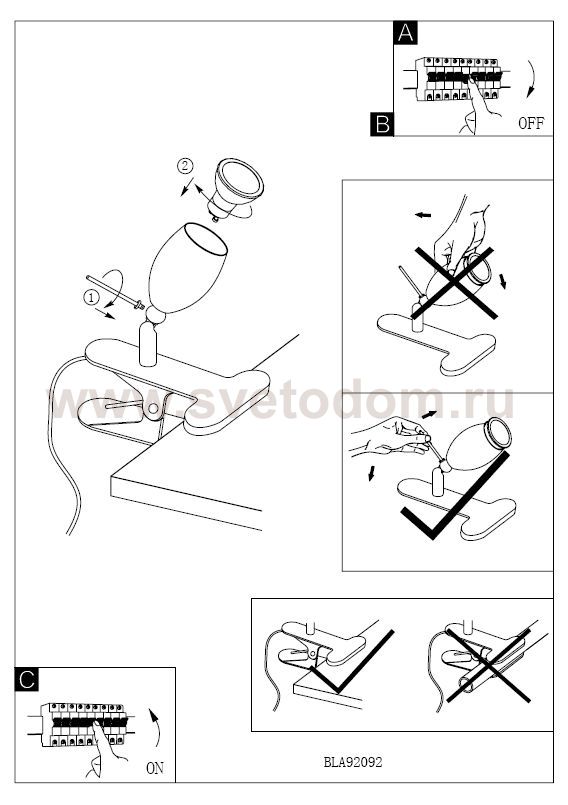 A
B
OFF
②
①
www.svetodom.ru
C
ON
BLA92092