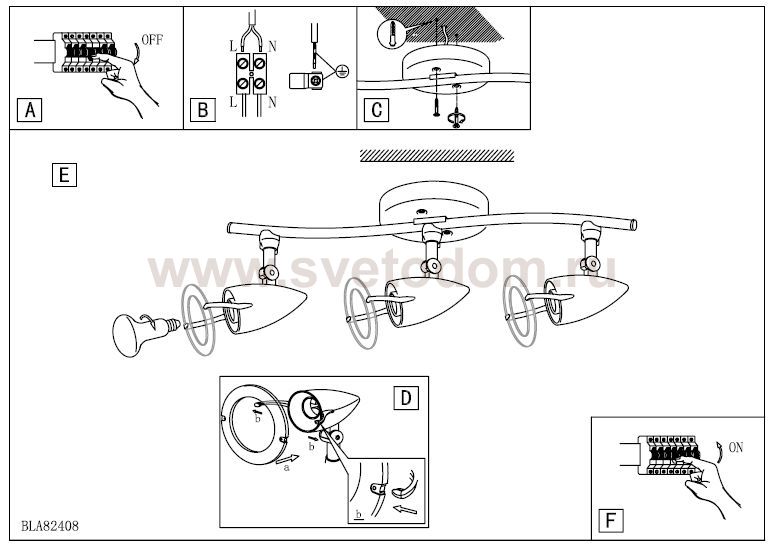 OFF
A
L N
L N
B
C
E
www.svetodom.ru
D
b
b
a
b
ON
F
BLA82408