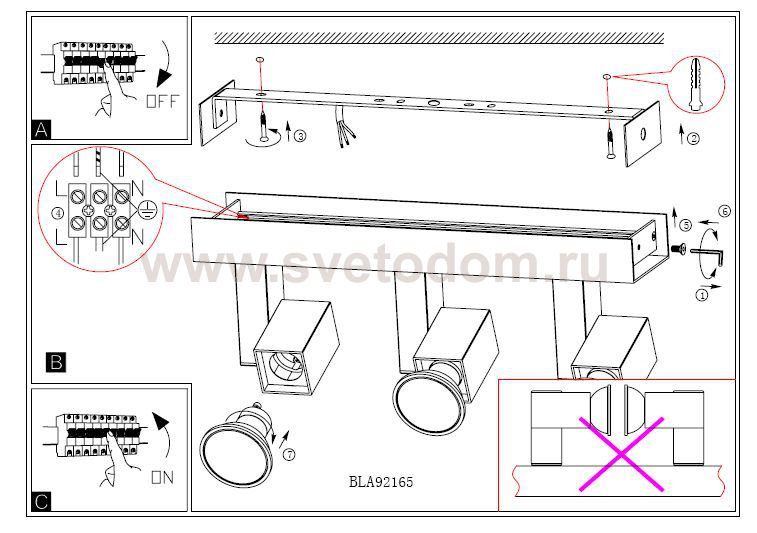 OFF
A
③
②
L
N
④
L
N
⑤
⑥
①
www.svetodom.ru
B
ON
C
⑦
BLA92165