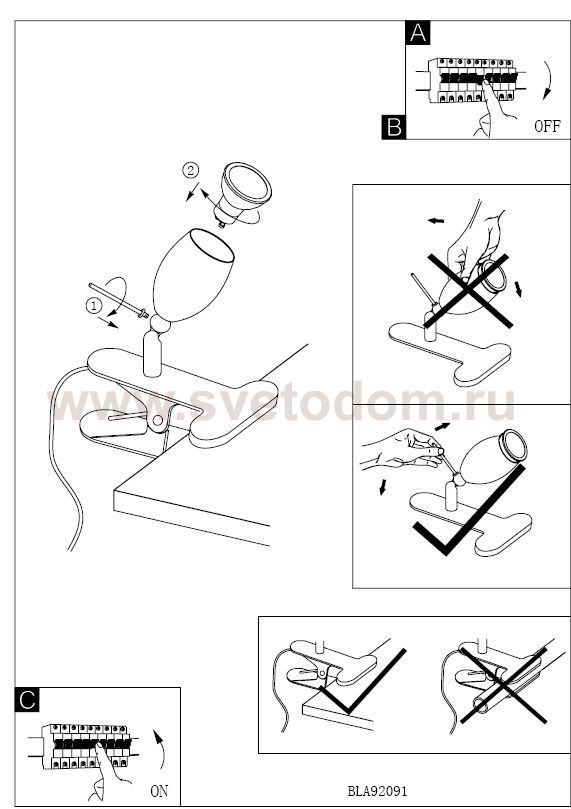 A
B
OFF
2
1
www.svetodom.ru
C
ON
BLA92091