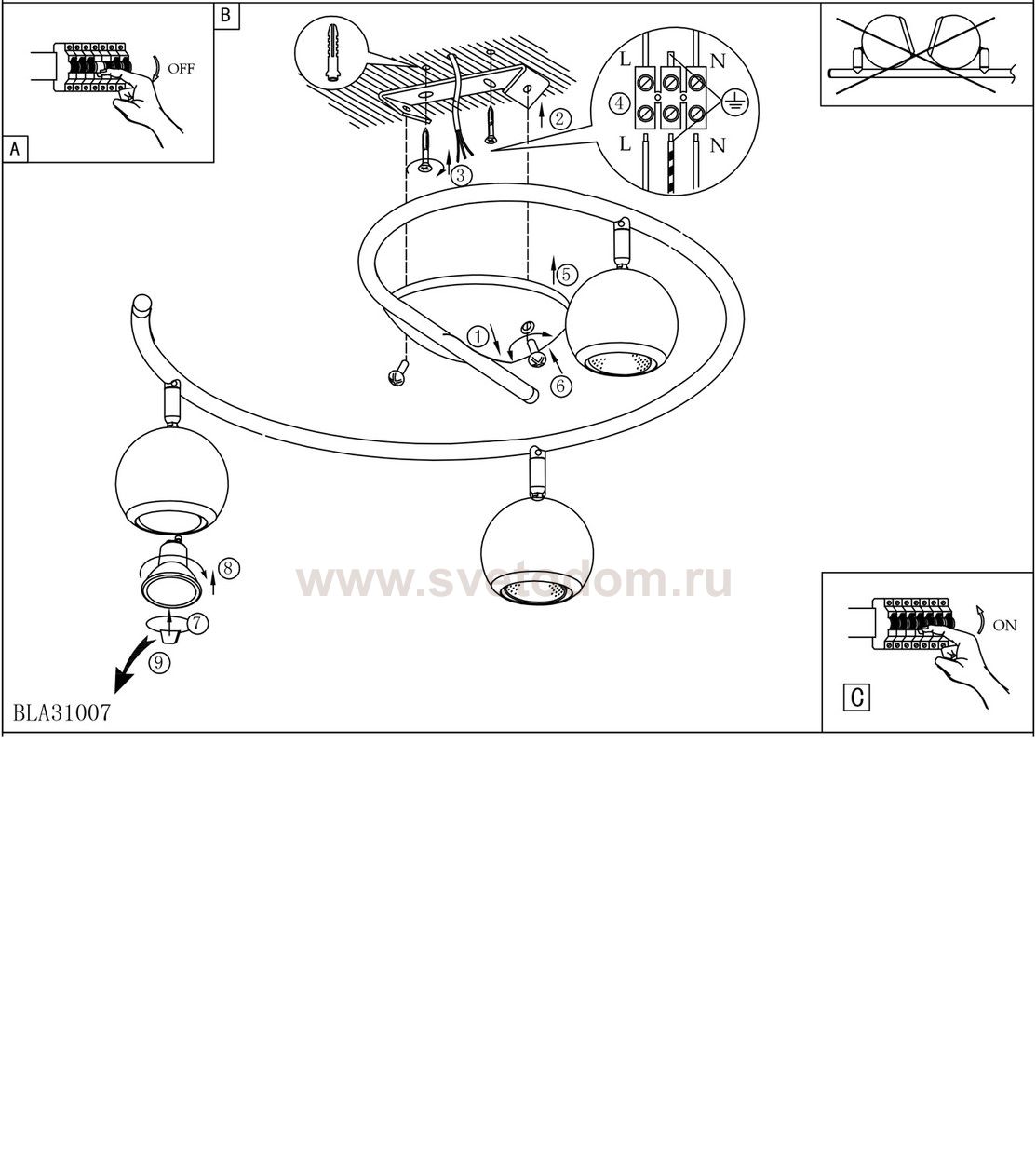 OFF
A
B
L
N
4
L
N
2
3
5
1
6
8
7
9
www.svetodom.ru
ON
C
BLA31007