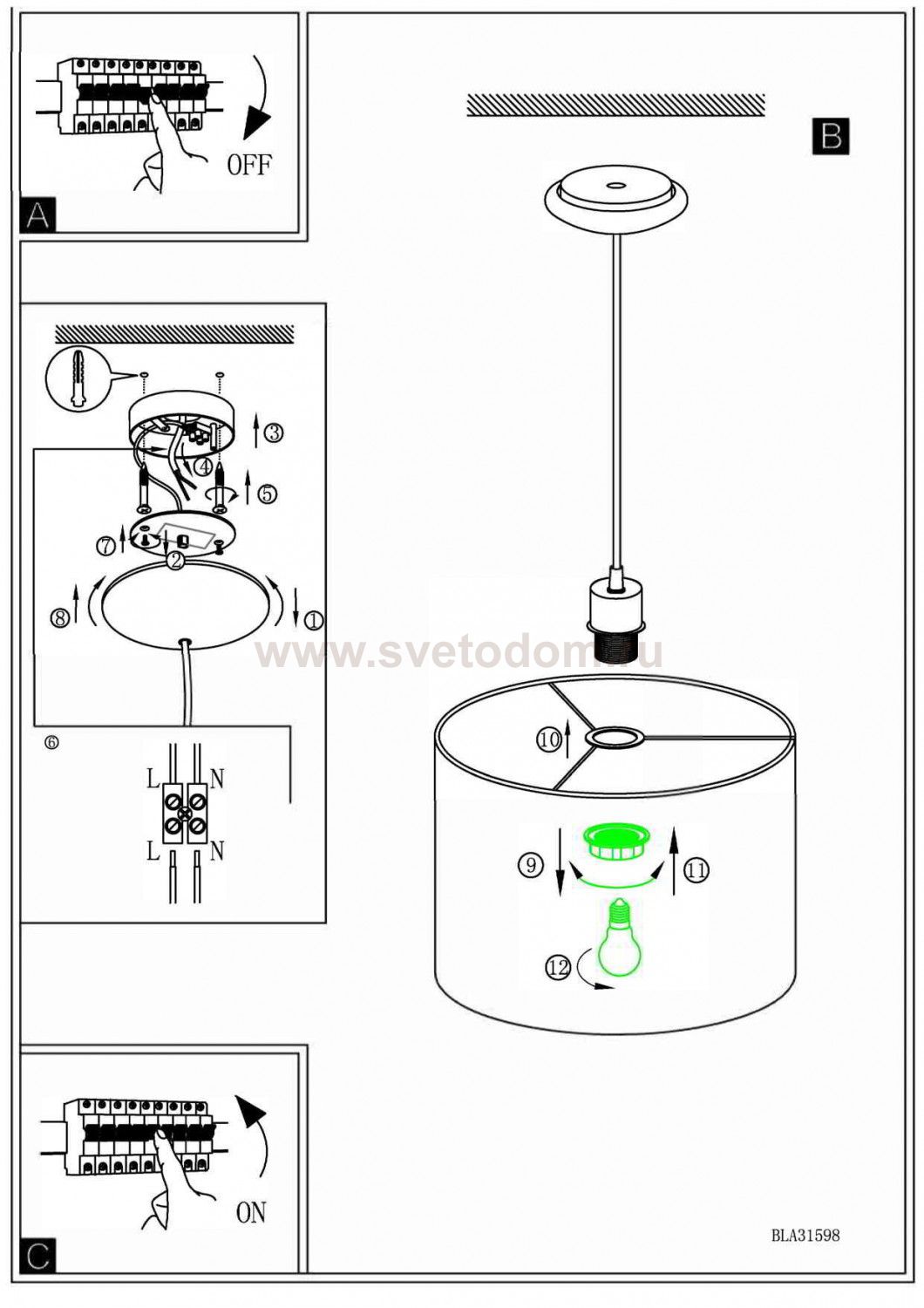 OFF

A

B

③

④

⑤

⑦

②

⑧

①

www.svetodom.ru

⑥

L N

L N

⑩

⑨

⑪

⑫

ON

C

BLA31598