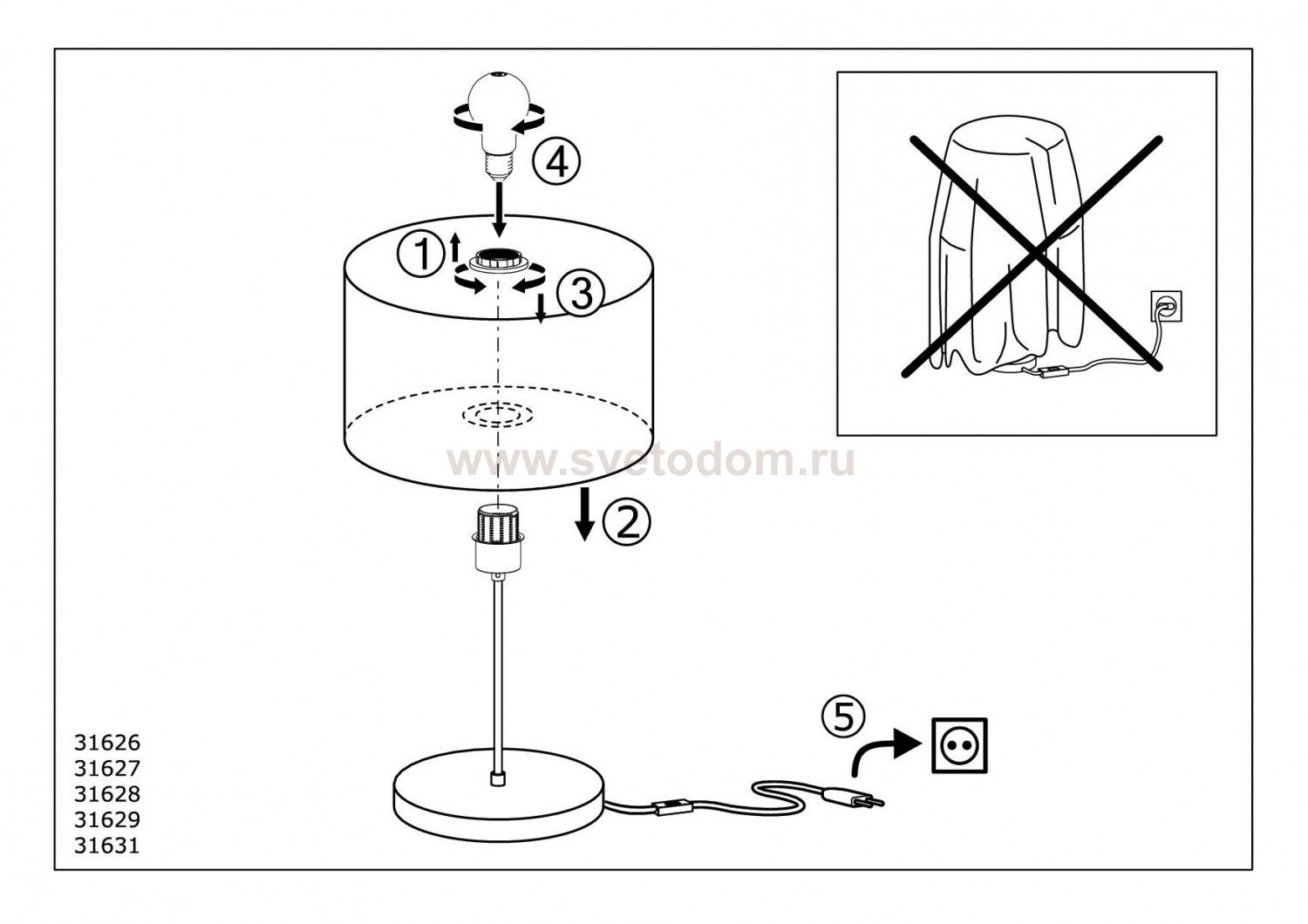 4

1

3

www.svetodom.ru

2

5

31626
31627
31628
31629
31631