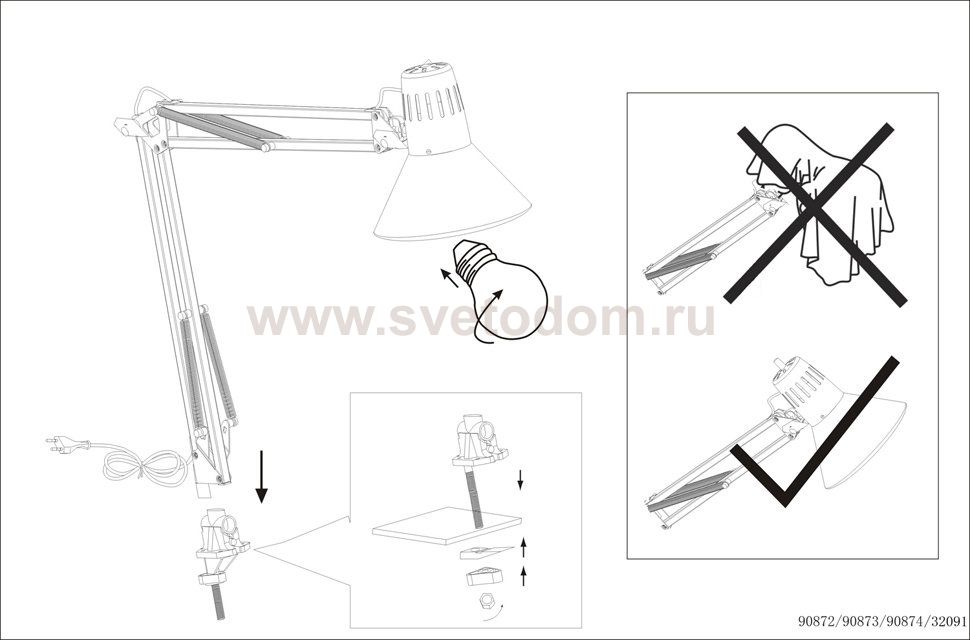 www.svetodom.ru

90872/90873/90874/32091