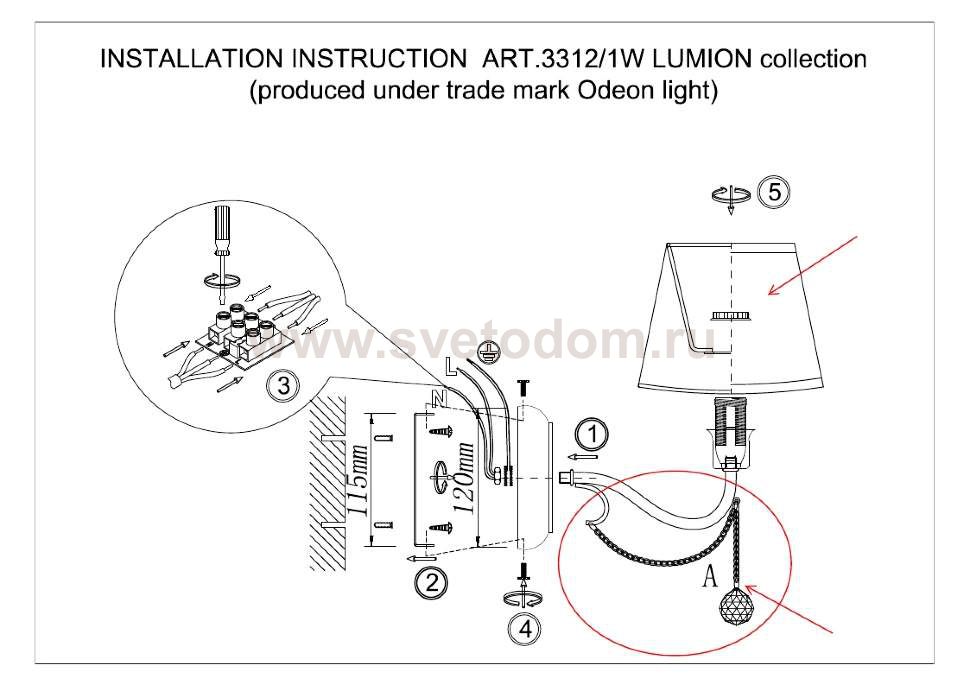 INSTALLATION INSTRUCTION ART.3312/1W LUMION collection
(produced under trade mark Odeon light)

5

www.svetodom.ru

3

L

N

115mm

120mm

1

2

4

A