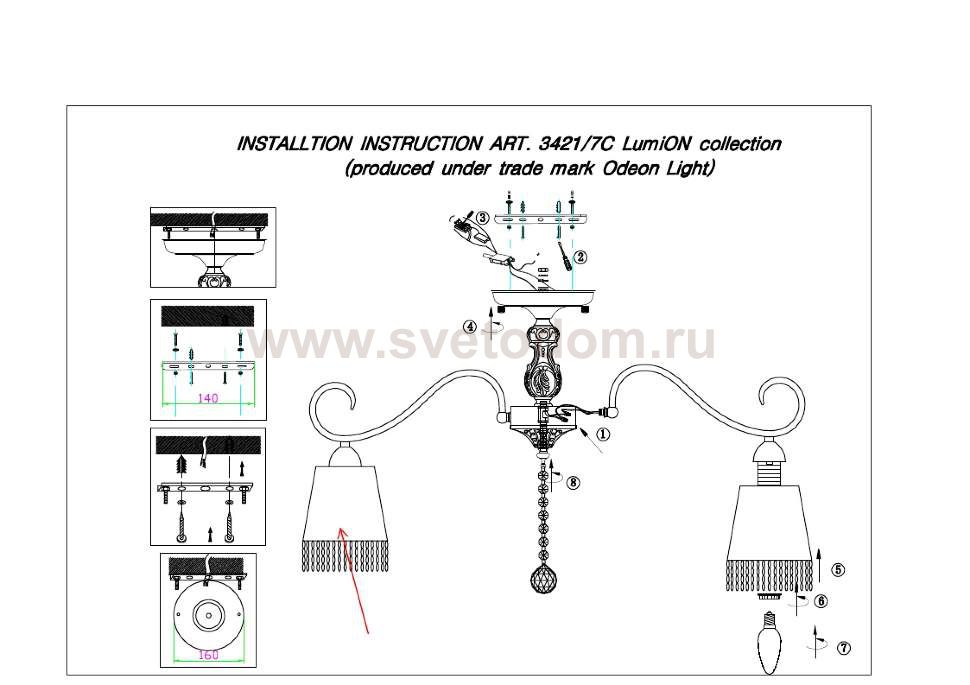 INSTALLTION INSTRUCTION ART. 3421/7C LumiON collection
(produced under trade mark Odeon Light)

www.svetodom.ru

140

160

③
②
④
①
⑧
⑤
⑥
⑦