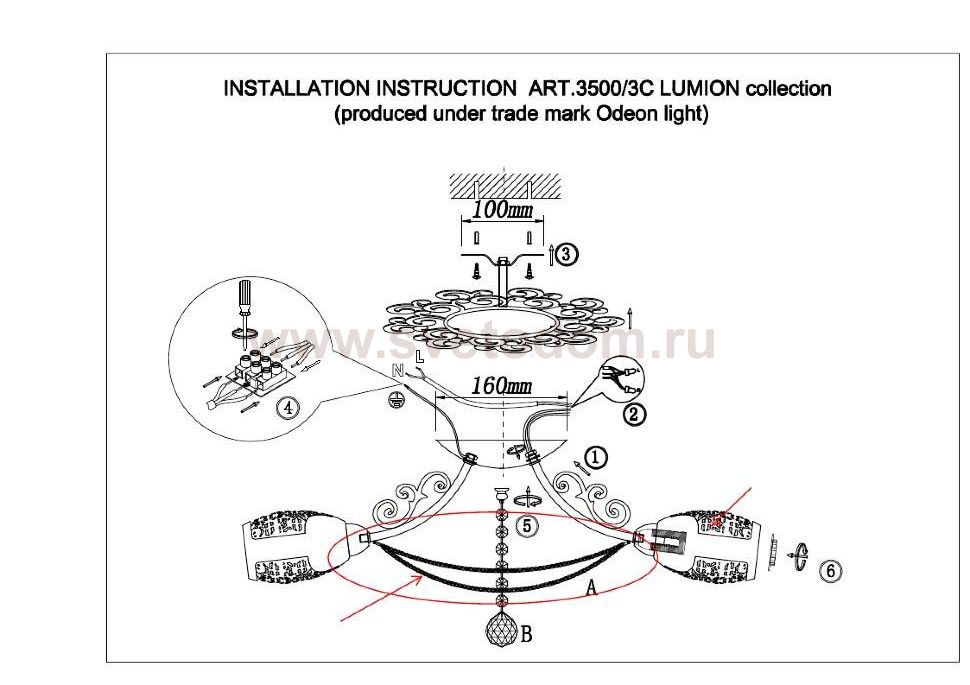 INSTALLATION INSTRUCTION ART.3500/3C LUMION collection
(produced under trade mark Odeon light)

100mm

3

www.svetodom.ru

N L

160mm

4

2

1

5

6

A

B